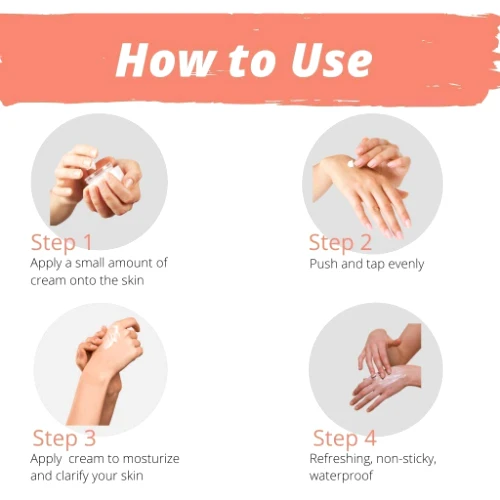 How to Use

Step 1
Apply a small amount of cream onto the skin

Step 2
Push and tap evenly

Step 3
Apply cream to mosturize and clarify your skin

Step 4
Refreshing, non-sticky, waterproof