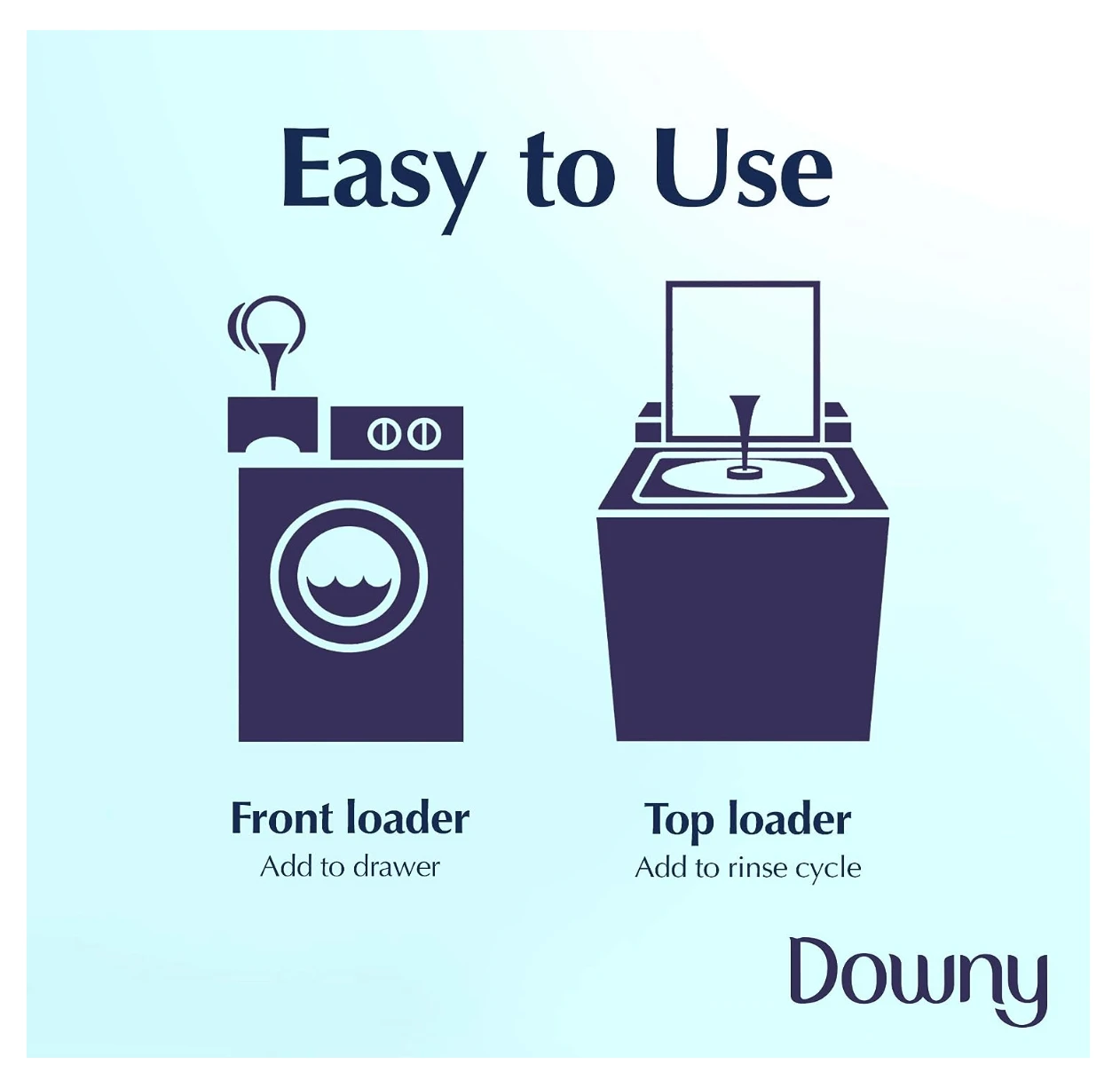 Easy to Use

Front loader
Add to drawer

Top loader
Add to rinse cycle

Downy