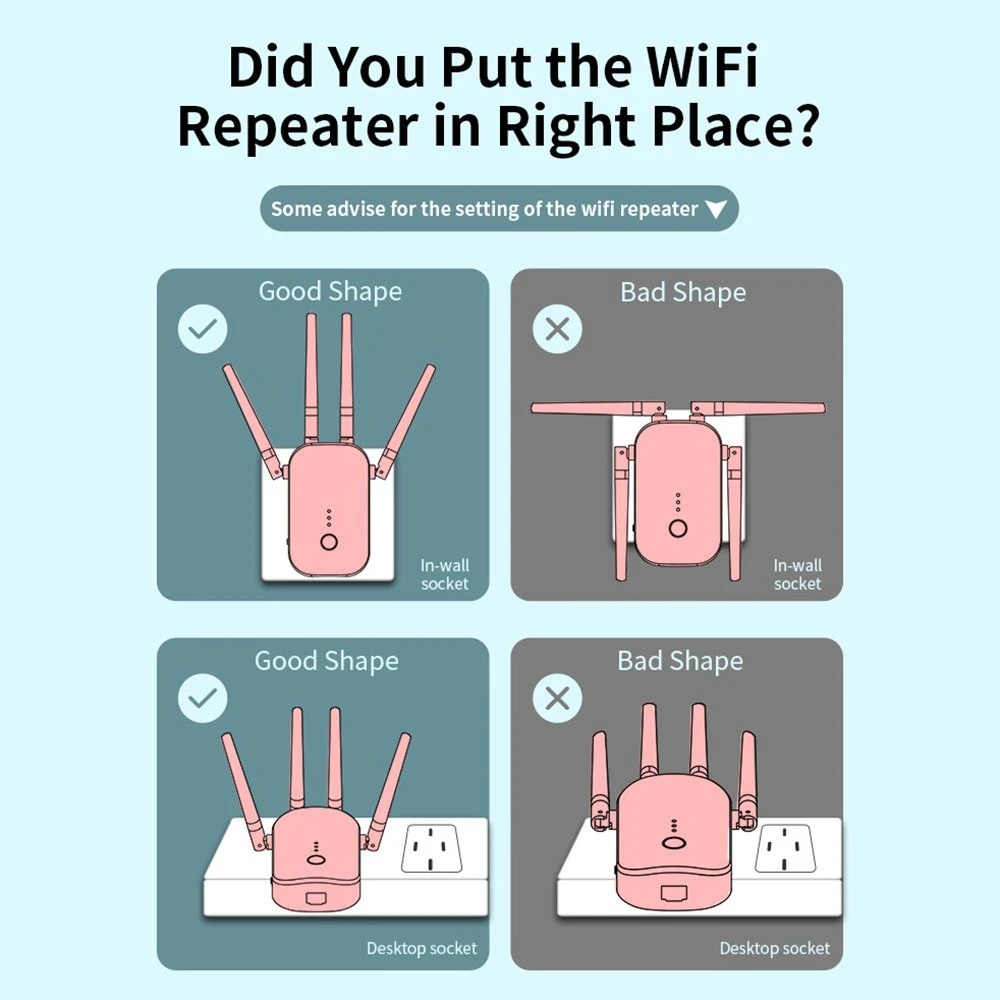 Did You Put the WiFi Repeater in Right Place?

Some advise for the setting of the wifi repeater

Good Shape

In-wall socket

Bad Shape

In-wall socket

Good Shape

Desktop socket

Bad Shape

Desktop socket