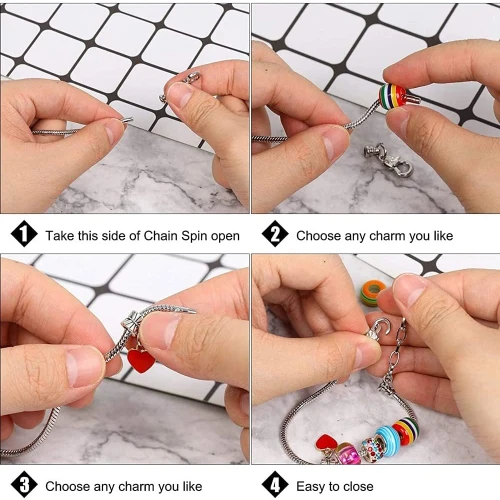 1 Take this side of Chain Spin open

2 Choose any charm you like

3 Choose any charm you like

4 Easy to close