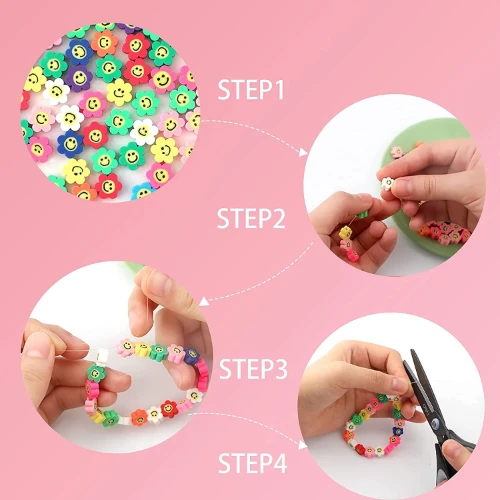 STEP1

STEP2

STEP3

STEP4