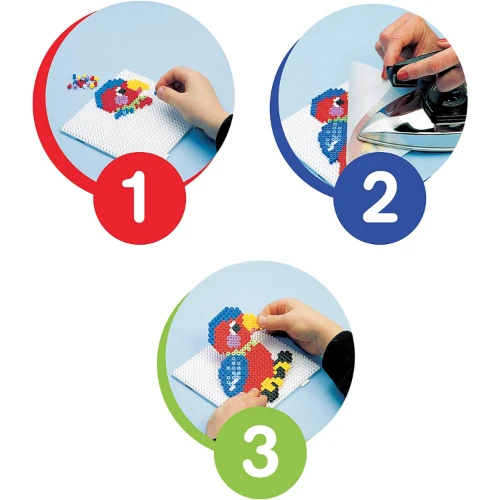 1
2
3