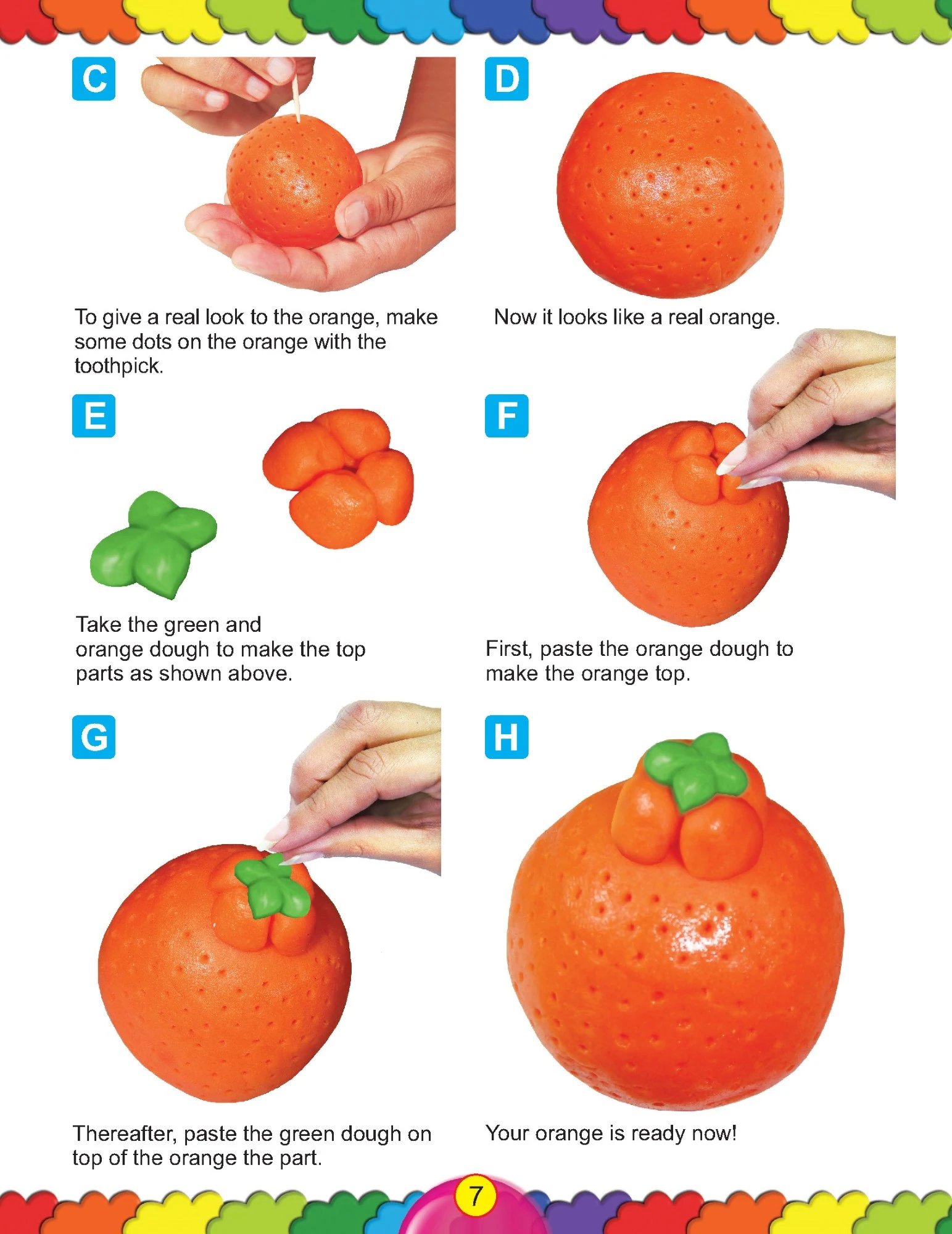 C

To give a real look to the orange, make some dots on the orange with the toothpick.

D

Now it looks like a real orange.

E

Take the green and orange dough to make the top parts as shown above.

F

First, paste the orange dough to make the orange top.

G

Thereafter, paste the green dough on top of the orange the part.

H

Your orange is ready now!

7