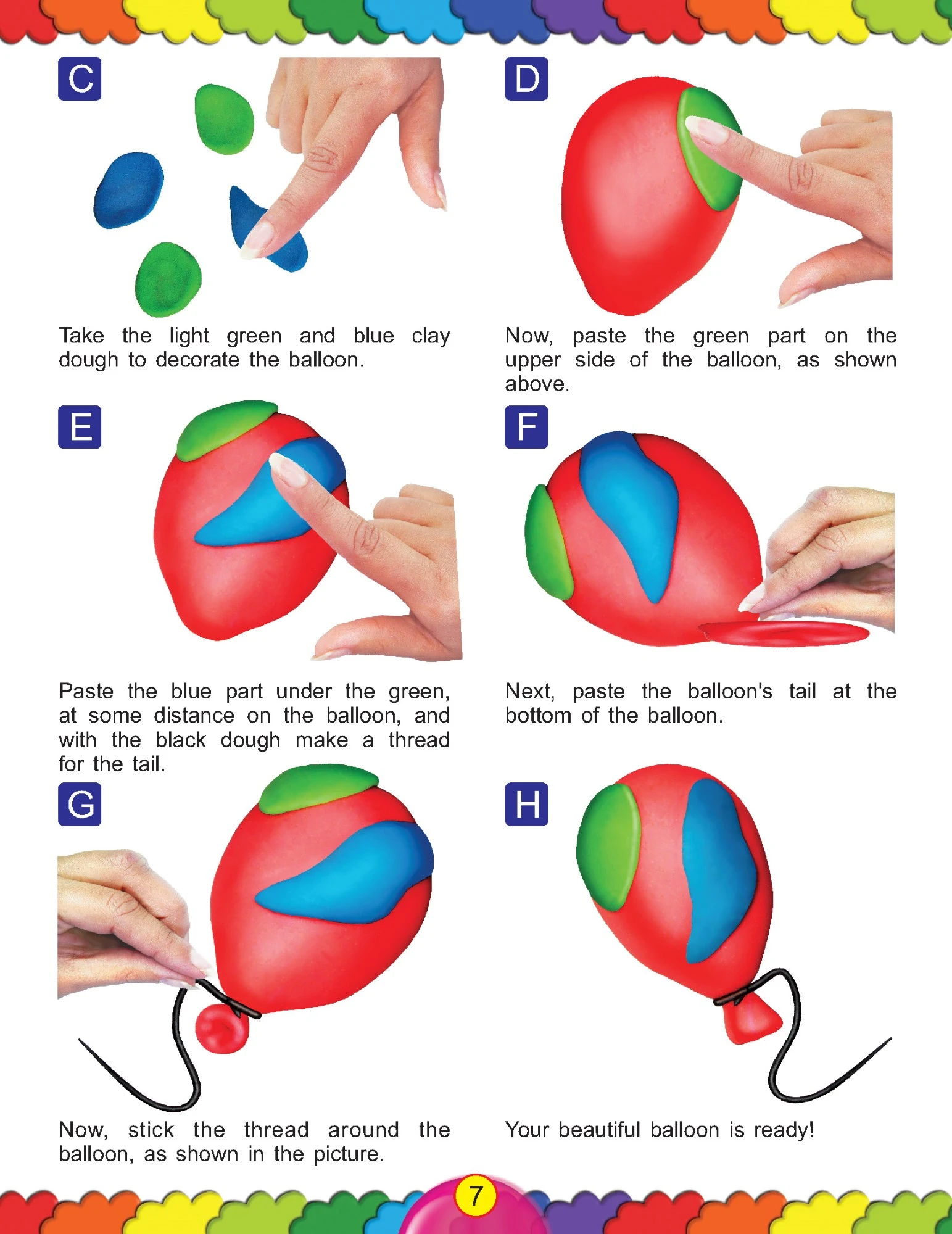 C

Take the light green and blue clay dough to decorate the balloon.

D

Now, paste the green part on the upper side of the balloon, as shown above.

E

Paste the blue part under the green, at some distance on the balloon, and with the black dough make a thread for the tail.

F

Next, paste the balloon's tail at the bottom of the balloon.

G

Now, stick the thread around the balloon, as shown in the picture.

H

Your beautiful balloon is ready!

7