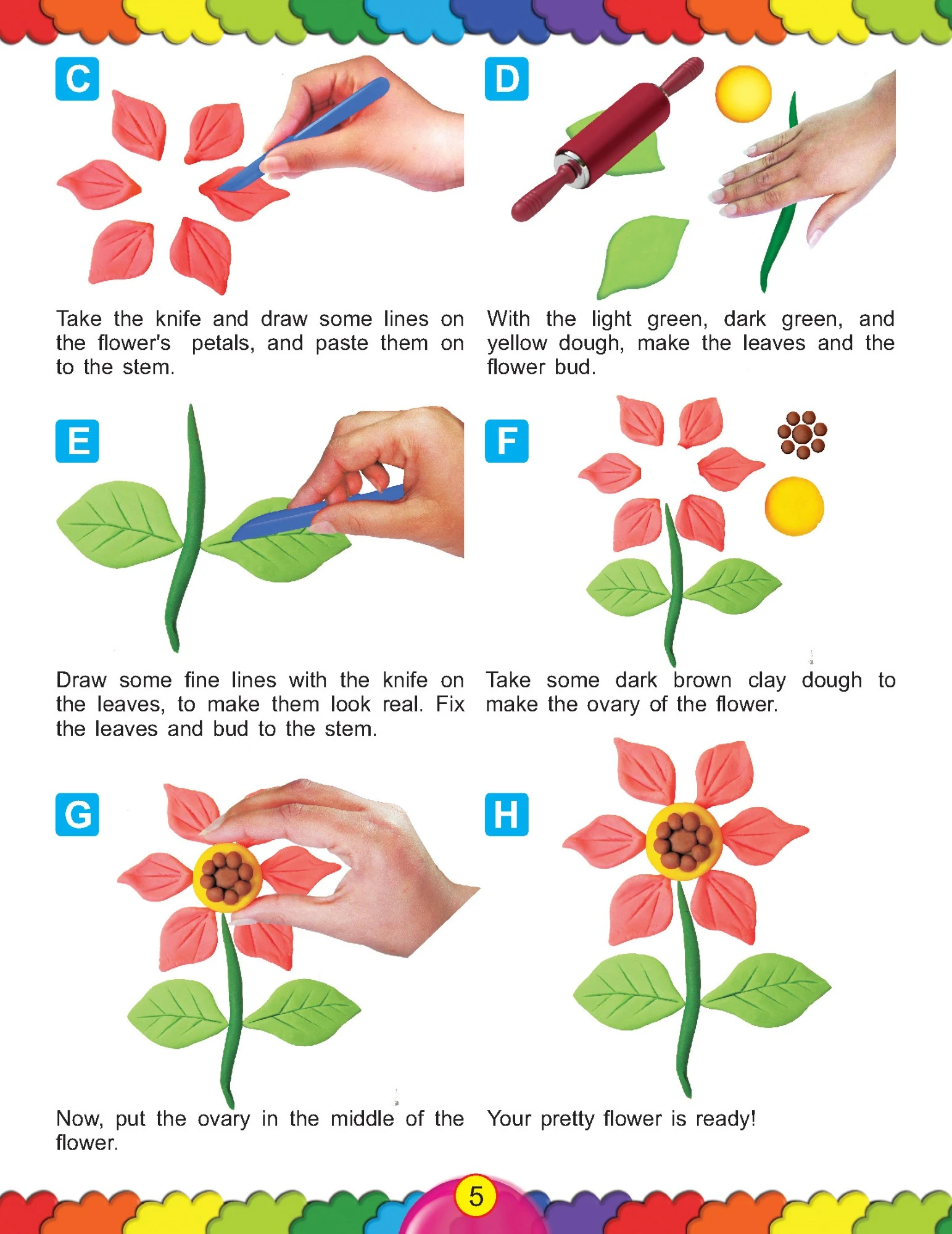 C

Take the knife and draw some lines on the flower's petals, and paste them on to the stem.

D

With the light green, dark green, and yellow dough, make the leaves and the flower bud.

E

Draw some fine lines with the knife on the leaves, to make them look real. Fix the leaves and bud to the stem.

F

Take some dark brown clay dough to make the ovary of the flower.

G

Now, put the ovary in the middle of the flower.

H

Your pretty flower is ready!

5