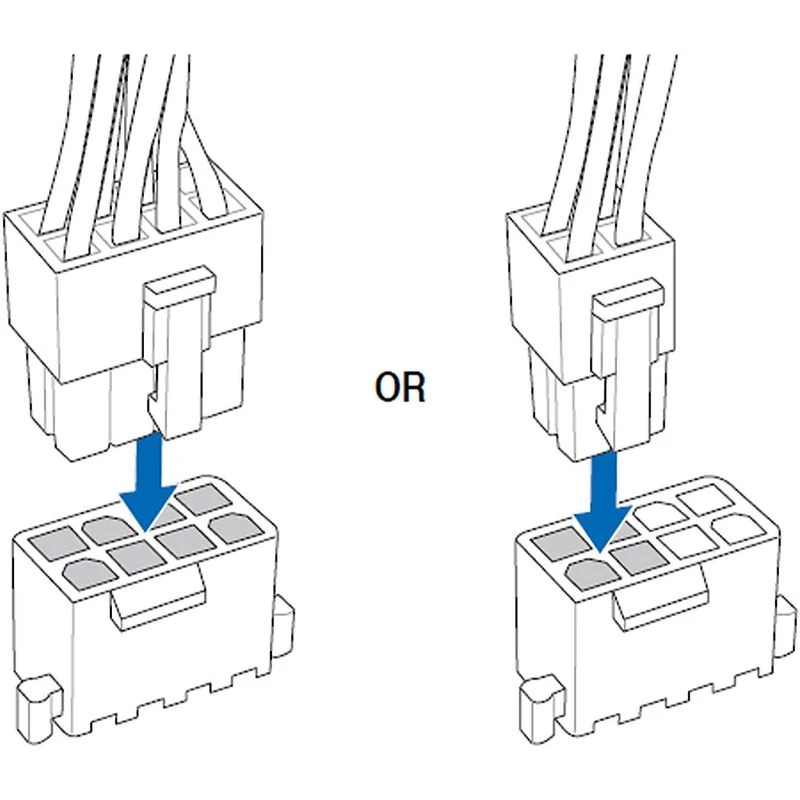 OR