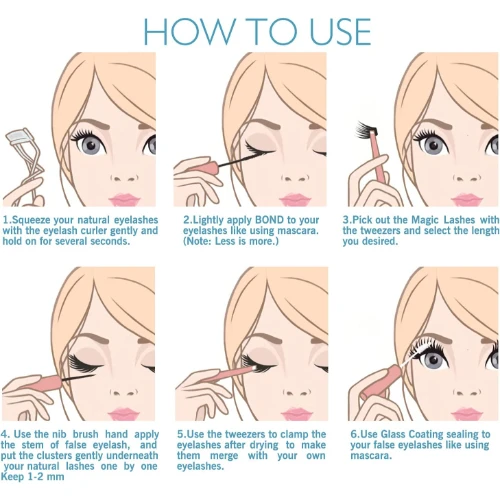 HOW TO USE

1.Squeeze your natural eyelashes with the eyelash curler gently and hold on for several seconds.

2.Lightly apply BOND to your eyelashes like using mascara. (Note: Less is more.)

3.Pick out the Magic Lashes with the tweezers and select the length you desired.

4. Use the nib brush hand apply the stem of false eyelash, and put the clusters gently underneath your natural lashes one by one Keep 1-2 mm

5.Use the tweezers to clamp the eyelashes after drying to make them merge with your own eyelashes.

6.Use Glass Coating sealing to your false eyelashes like using mascara.