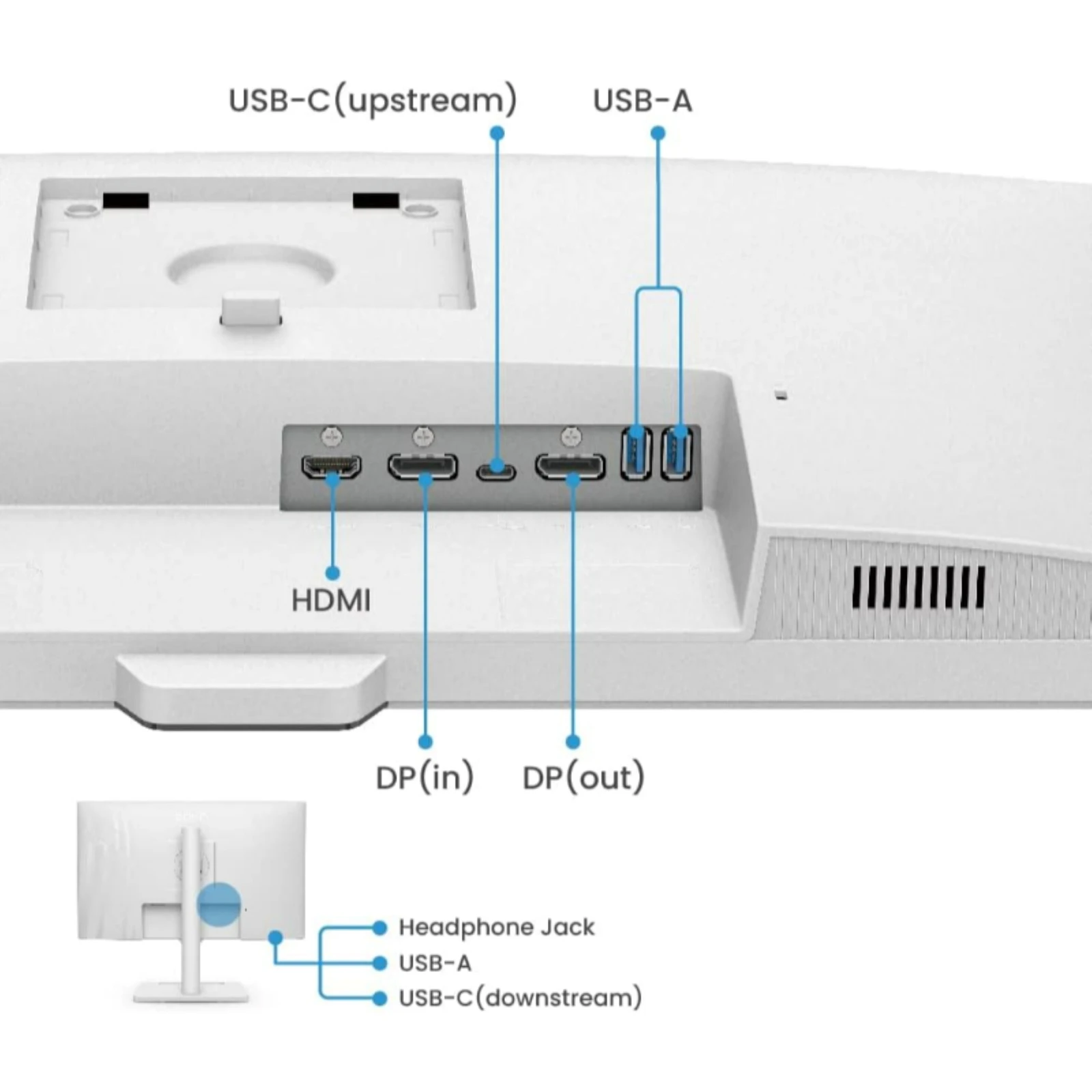 USB-C(upstream)
USB-A
HDMI
DP(in)
DP(out)
Headphone Jack
USB-A
USB-C(downstream)