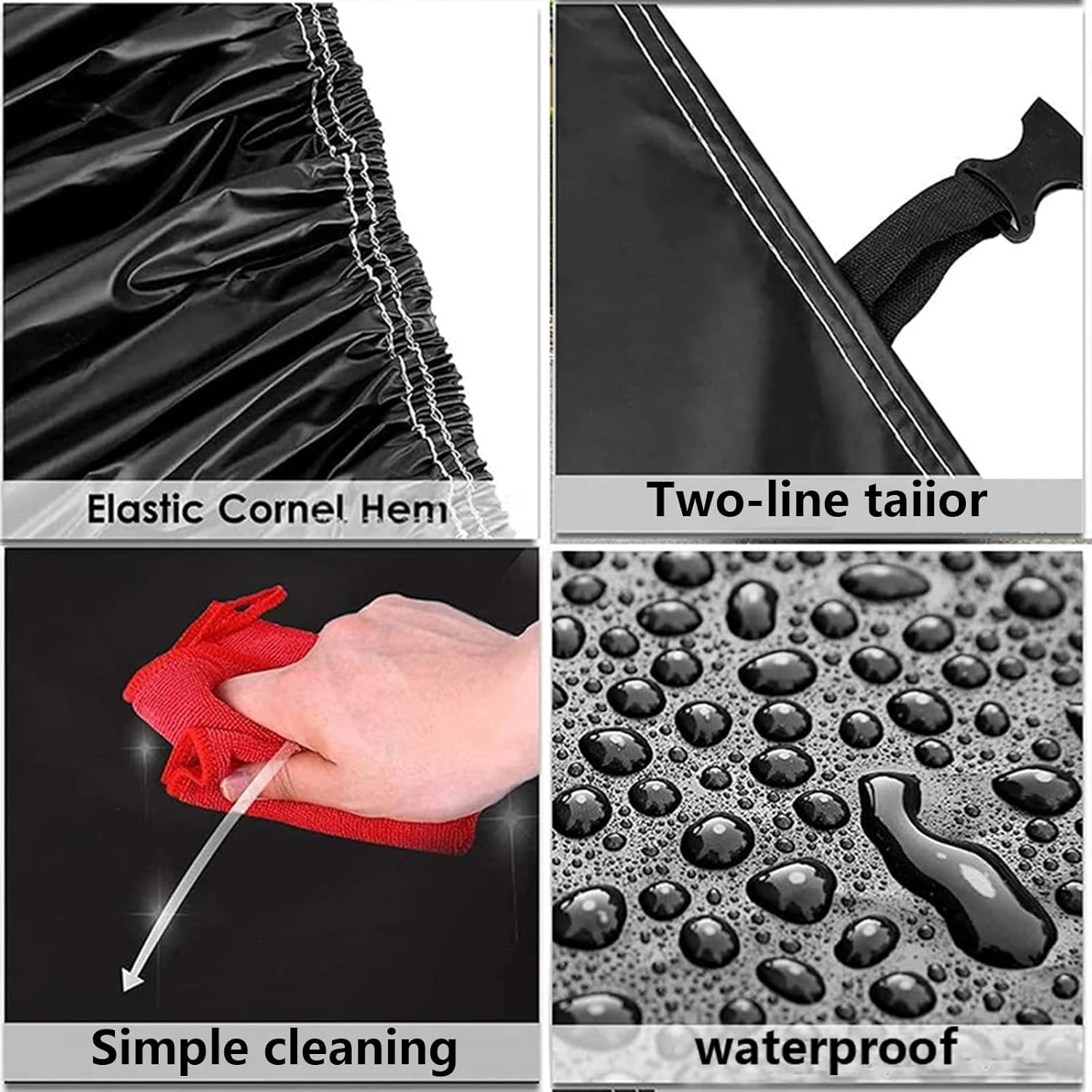 Elastic Cornel Hem

Two-line taiior

Simple cleaning

waterproof