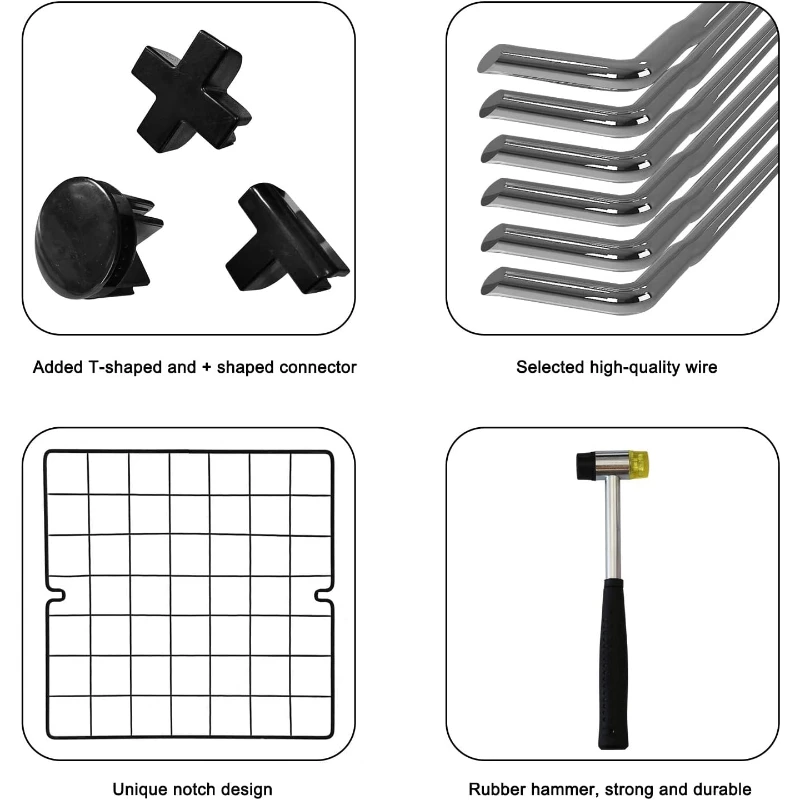 Added T-shaped and + shaped connector

Selected high-quality wire

Unique notch design

Rubber hammer, strong and durable