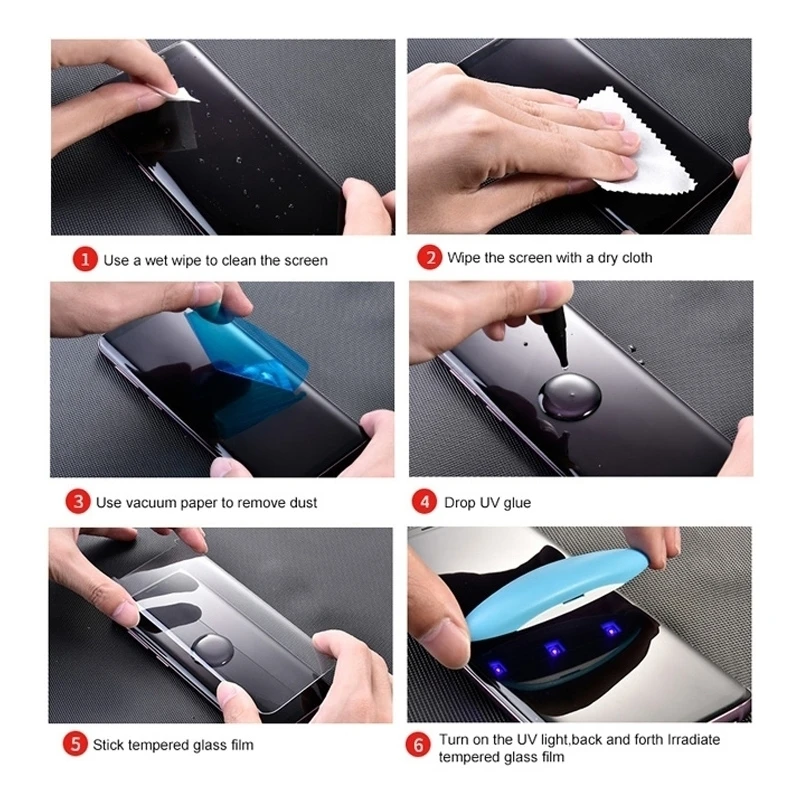 1 Use a wet wipe to clean the screen

2 Wipe the screen with a dry cloth

3 Use vacuum paper to remove dust

4 Drop UV glue

5 Stick tempered glass film

6 Turn on the UV light,back and forth Irradiate tempered glass film