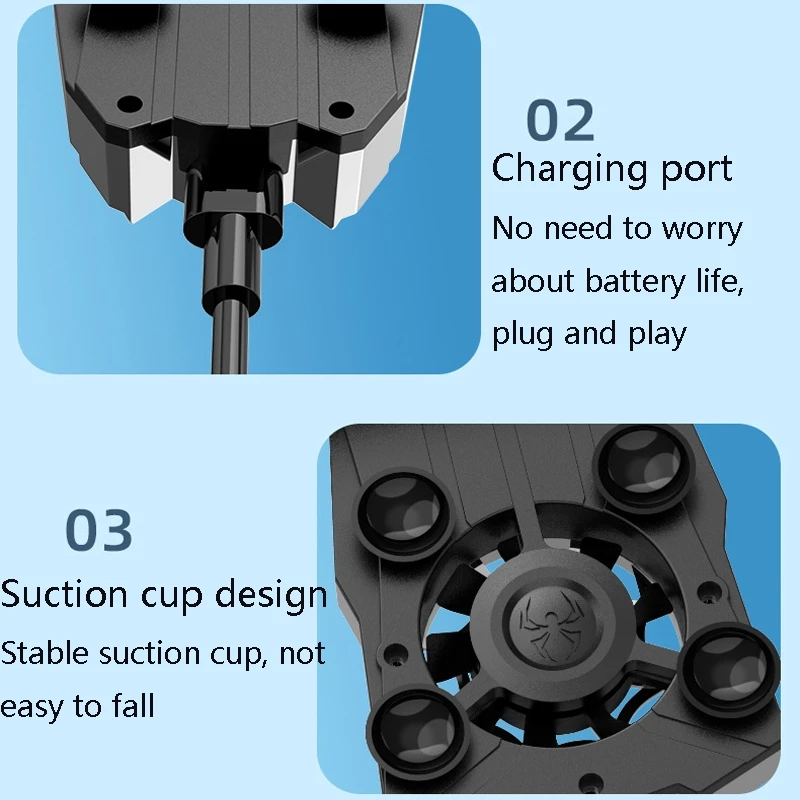 02

Charging port

No need to worry about battery life, plug and play

03

Suction cup design

Stable suction cup, not easy to fall