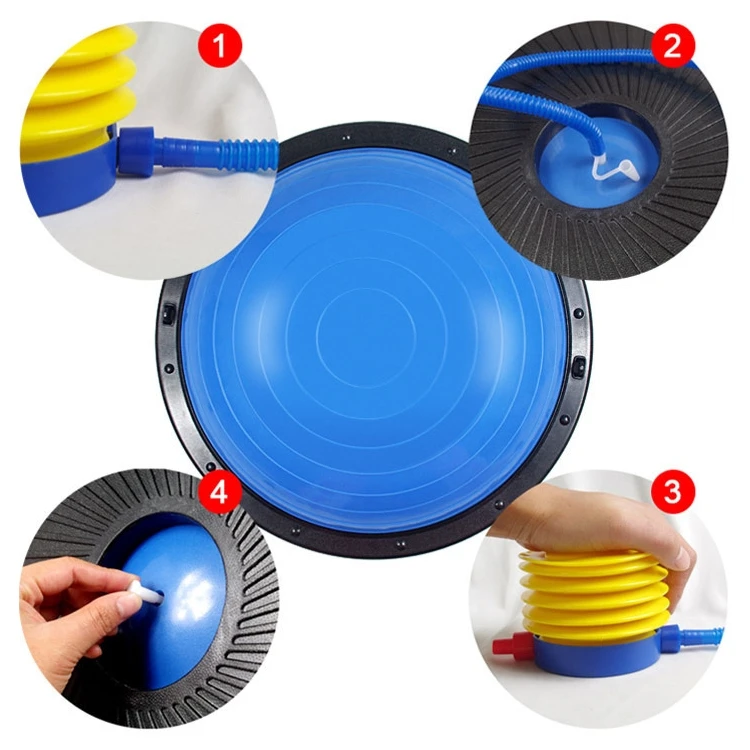 1
2
4
3