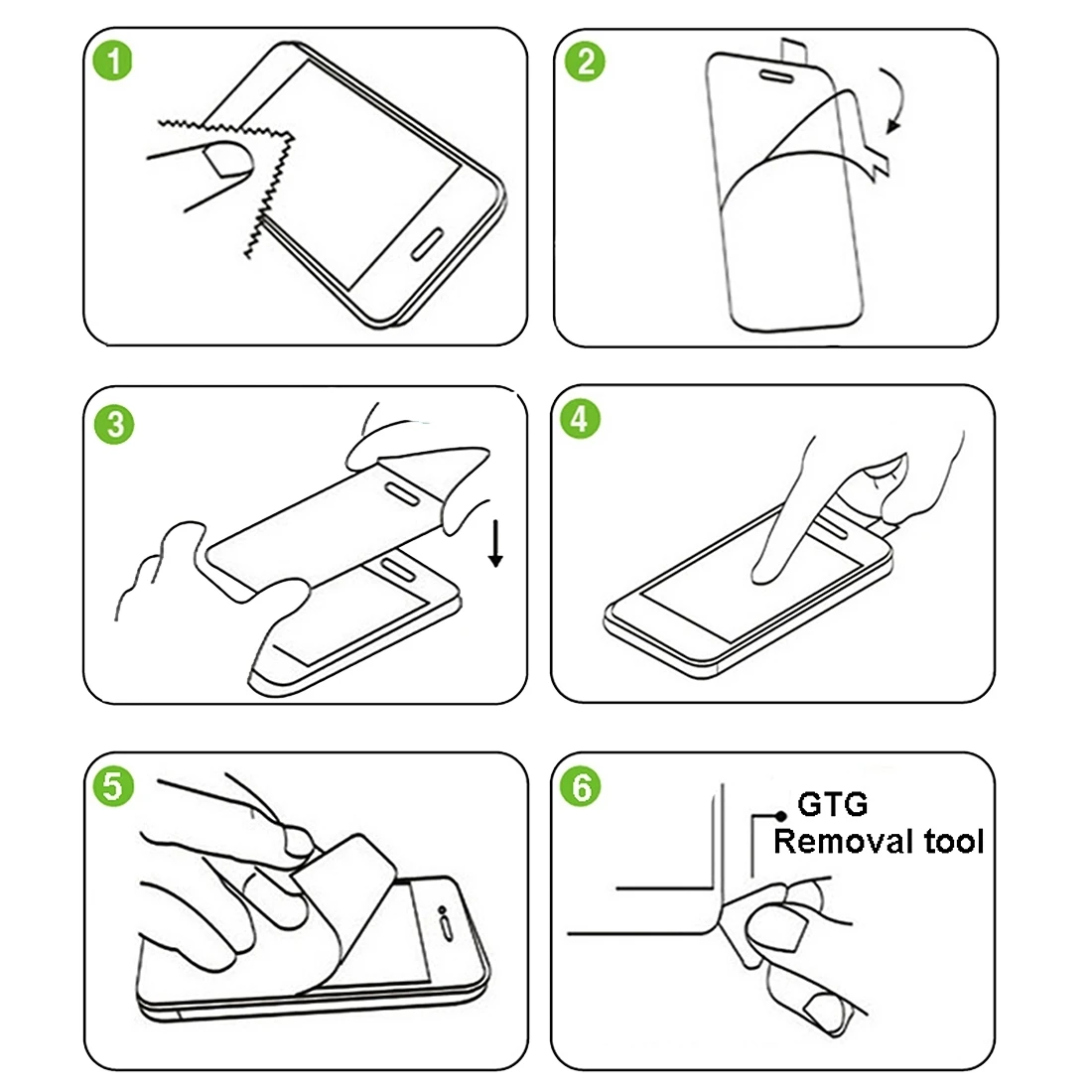 1

2

3

4

5

6

GTG
Removal tool