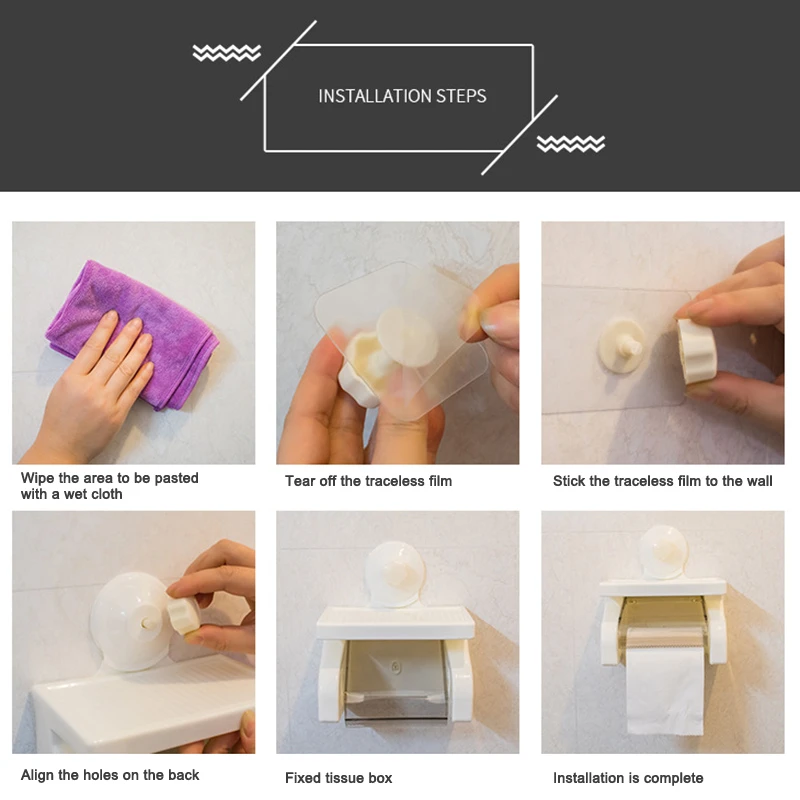 INSTALLATION STEPS

Wipe the area to be pasted with a wet cloth

Tear off the traceless film

Stick the traceless film to the wall

Align the holes on the back

Fixed tissue box

Installation is complete