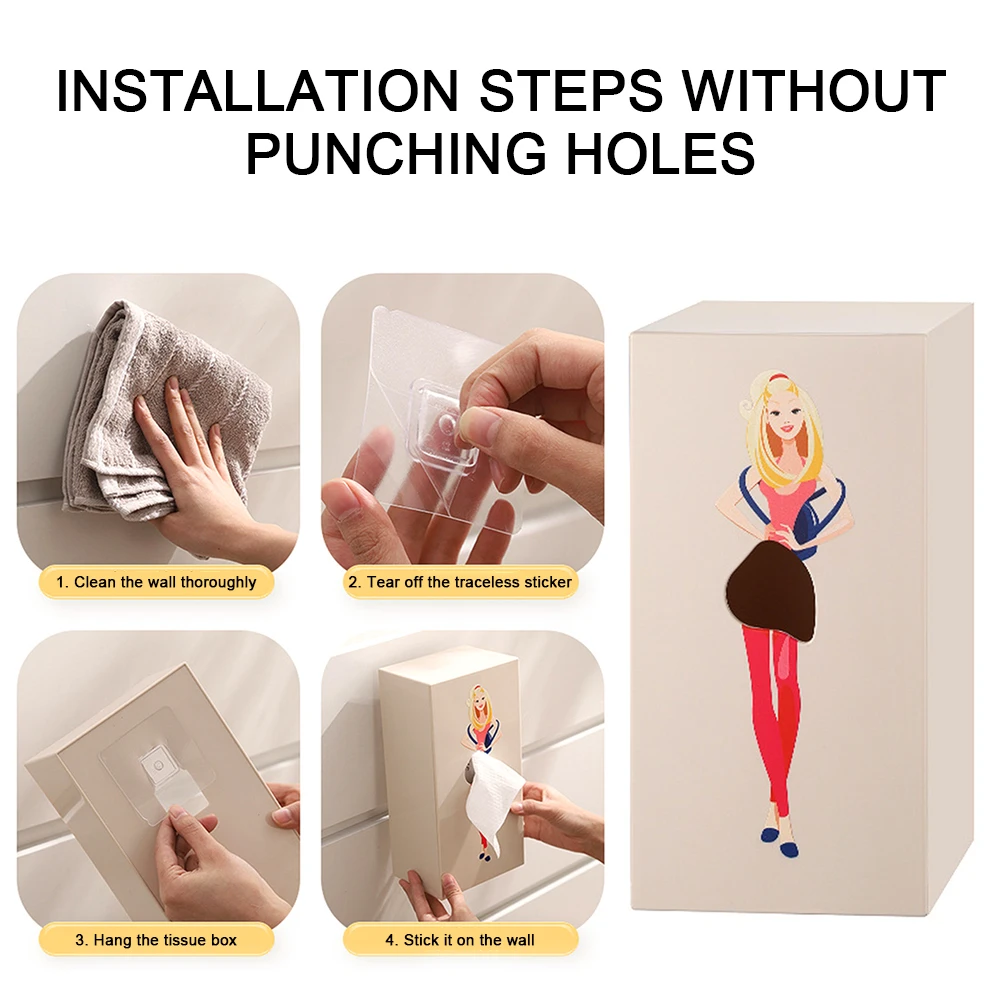 INSTALLATION STEPS WITHOUT PUNCHING HOLES

1. Clean the wall thoroughly

2. Tear off the traceless sticker

3. Hang the tissue box

4. Stick it on the wall