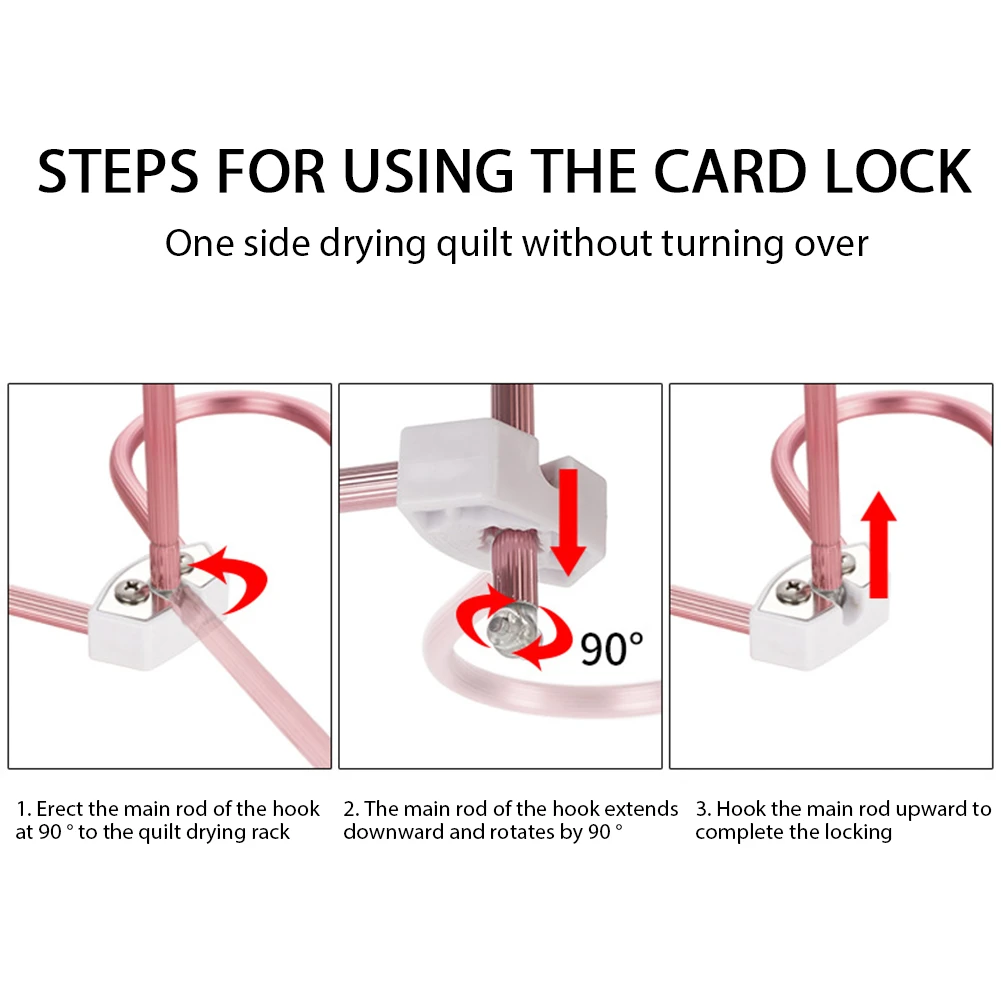 STEPS FOR USING THE CARD LOCK

One side drying quilt without turning over

90°

1. Erect the main rod of the hook at 90 ° to the quilt drying rack

2. The main rod of the hook extends downward and rotates by 90 °

3. Hook the main rod upward to complete the locking