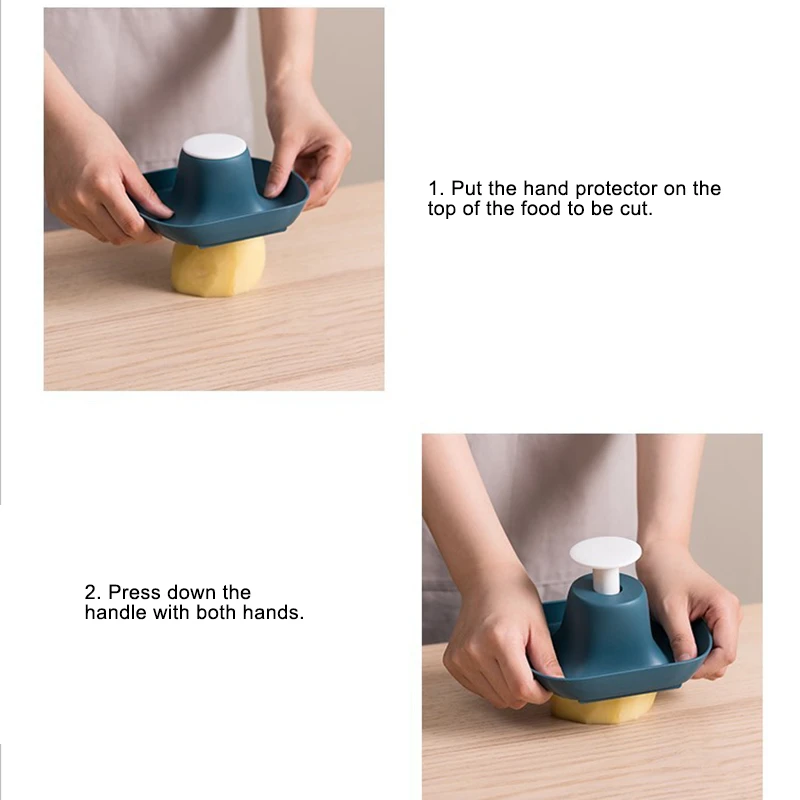 1. Put the hand protector on the top of the food to be cut.

2. Press down the handle with both hands.