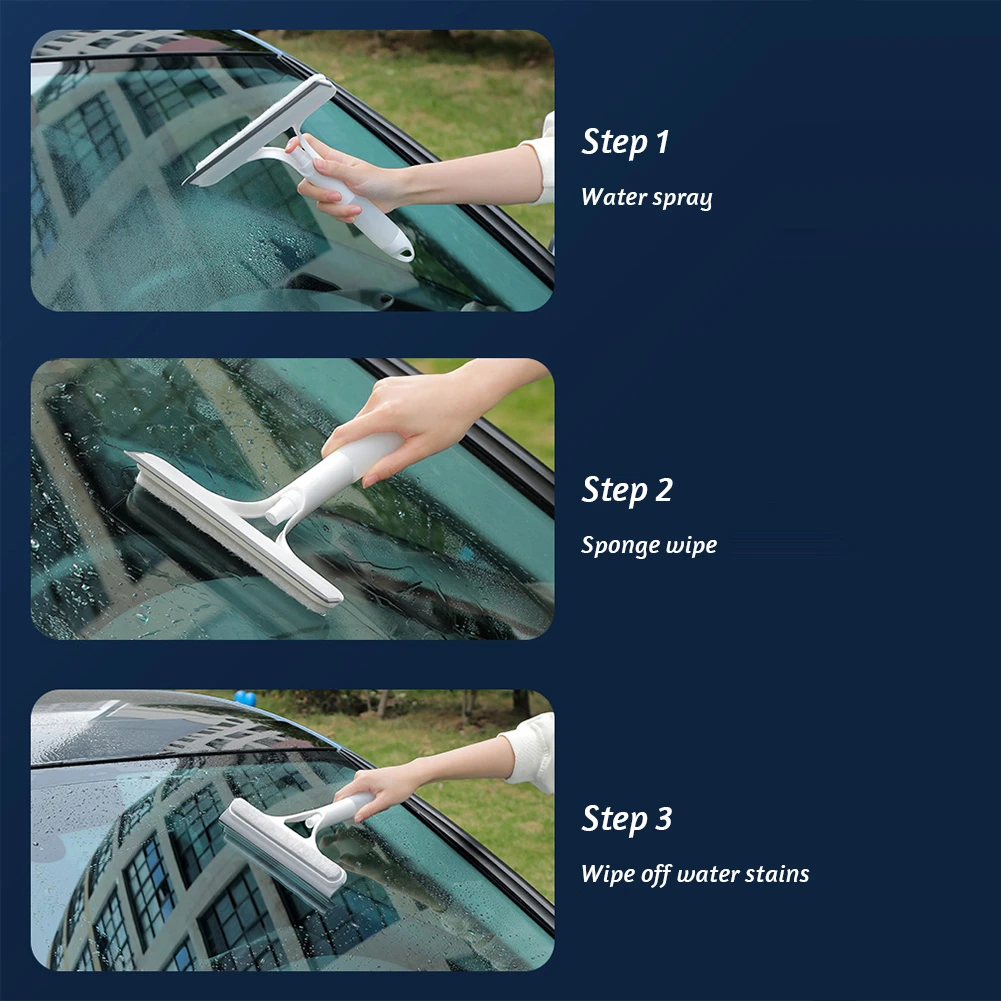 Step 1

Water spray

Step 2

Sponge wipe

Step 3

Wipe off water stains