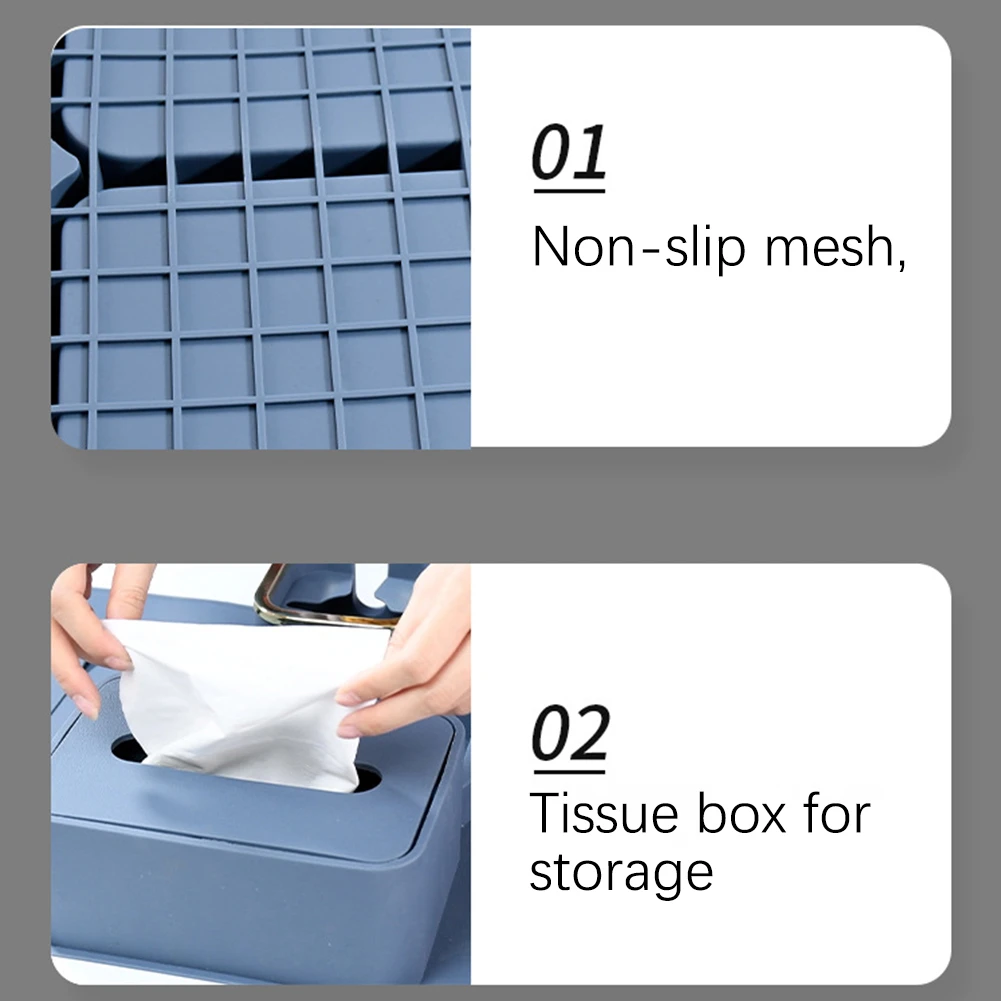 01

Non-slip mesh,

02

Tissue box for storage