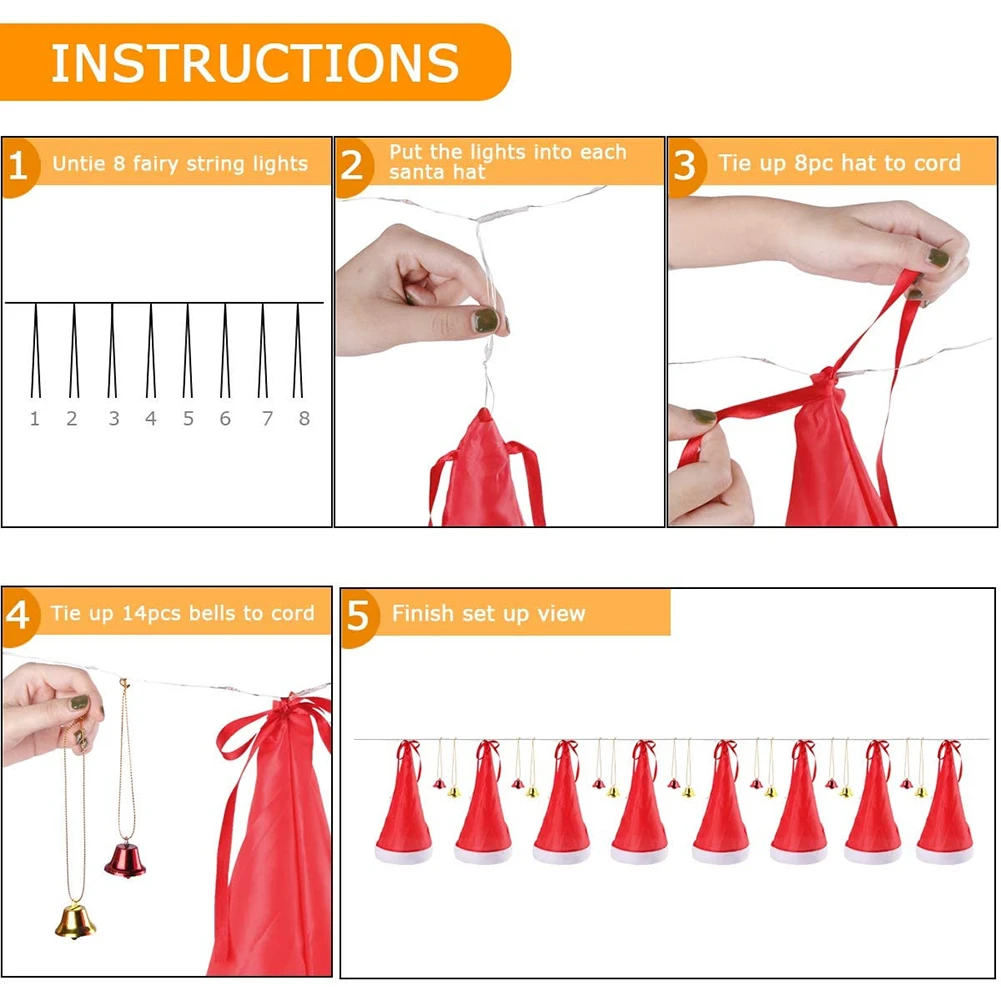 INSTRUCTIONS

1 Untie 8 fairy string lights

1 2 3 4 5 6 7 8

2 Put the lights into each santa hat

3 Tie up 8pc hat to cord

4 Tie up 14pcs bells to cord

5 Finish set up view