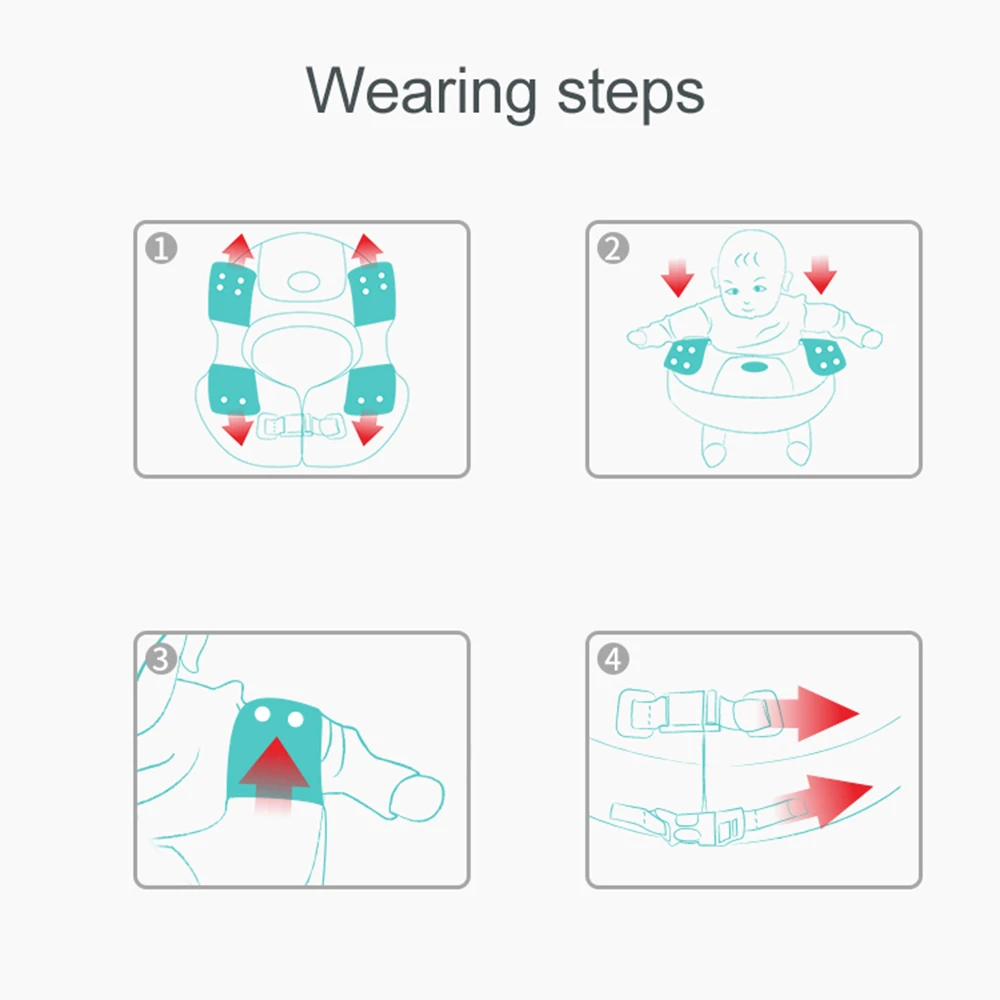 Wearing steps

1

2

3

4