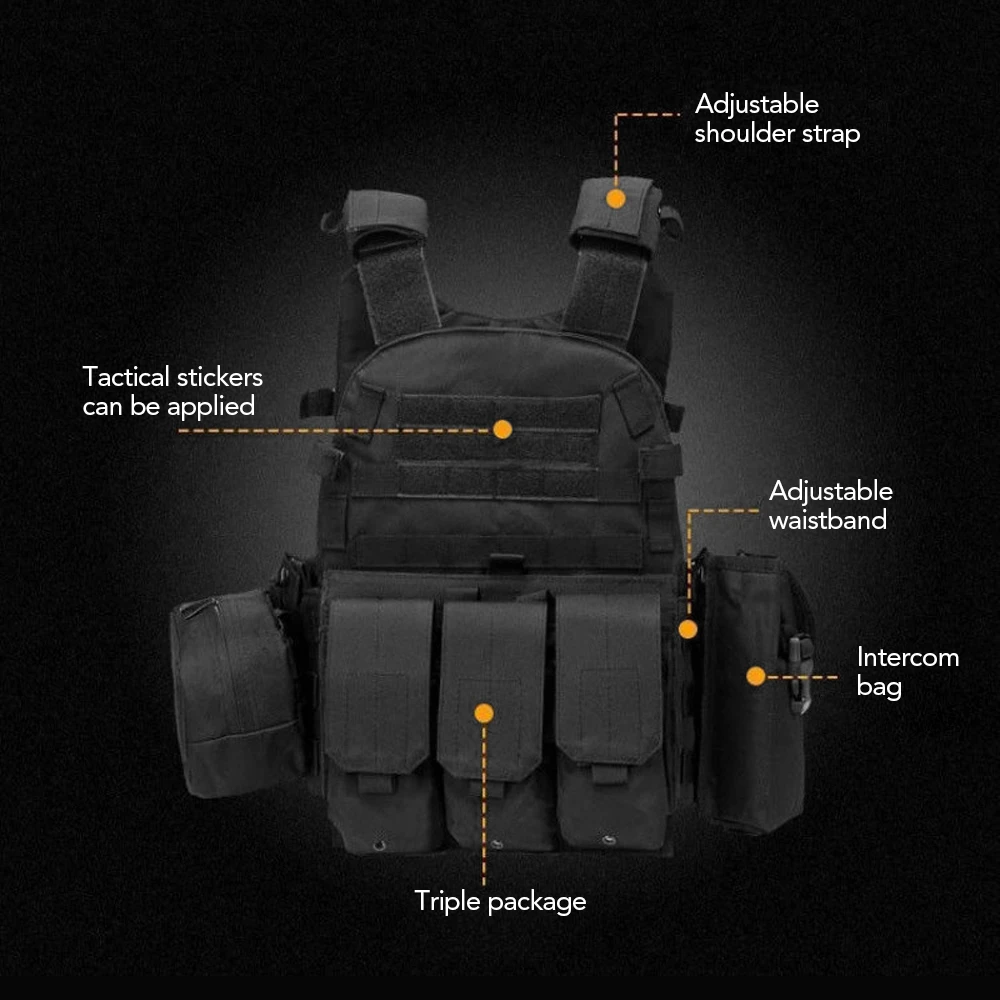 Adjustable shoulder strap

Tactical stickers can be applied

Adjustable waistband

Intercom bag

Triple package