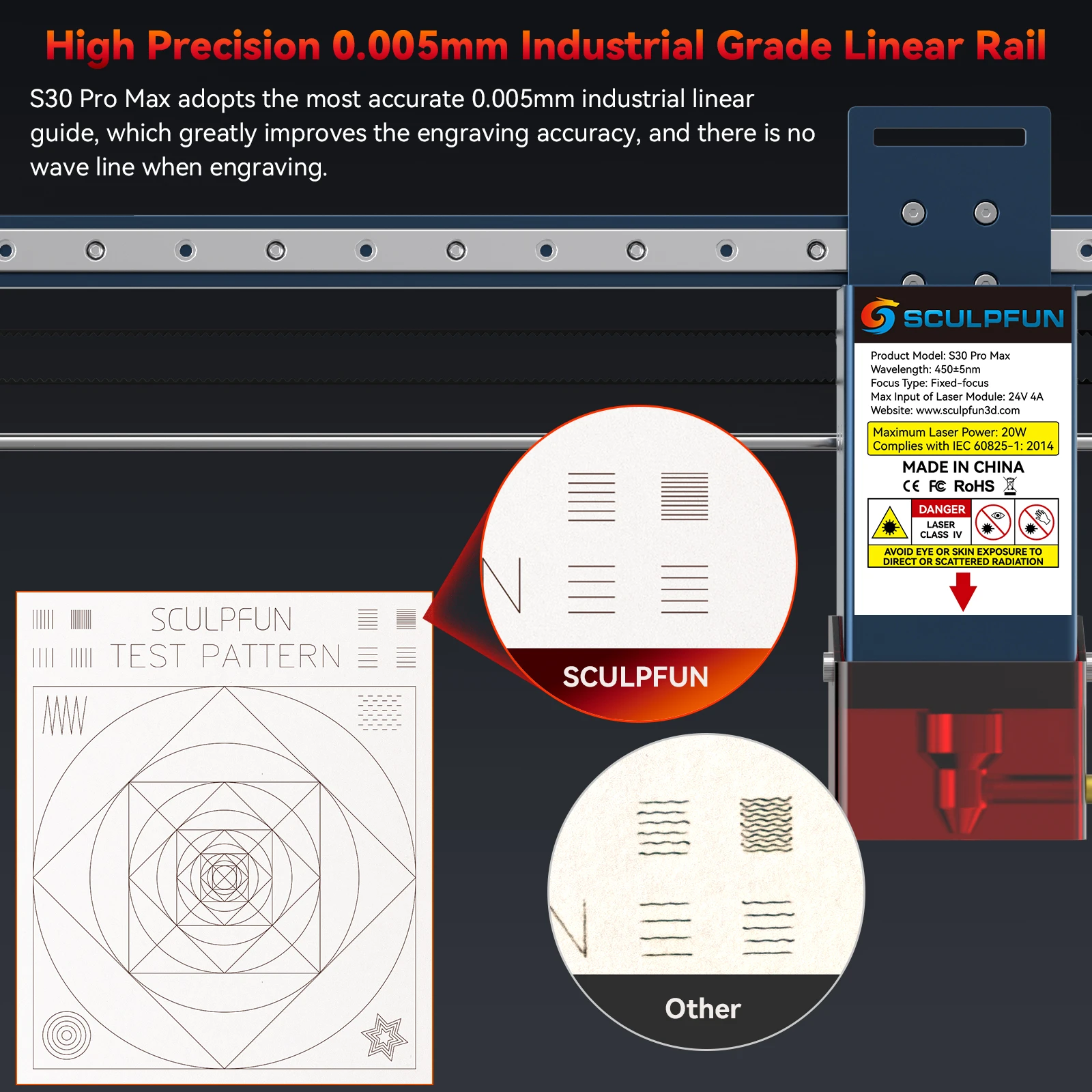 High Precision 0.005mm Industrial Grade Linear Rail

S30 Pro Max adopts the most accurate 0.005mm industrial linear guide, which greatly improves the engraving accuracy, and there is no wave line when engraving.

SCULPFUN

Product Model: S30 Pro Max
Wavelength: 450±5nm
Focus Type: Fixed-focus
Max Input of Laser Module: 24V 4A
Website: www.sculpfun3d.com

Maximum Laser Power: 20W
Complies with IEC 60825-1: 2014

MADE IN CHINA
CE FC RoHS

DANGER
LASER CLASS IV
AVOID EYE OR SKIN EXPOSURE TO DIRECT OR SCATTERED RADIATION

SCULPFUN
TEST PATTERN

SCULPFUN

Other