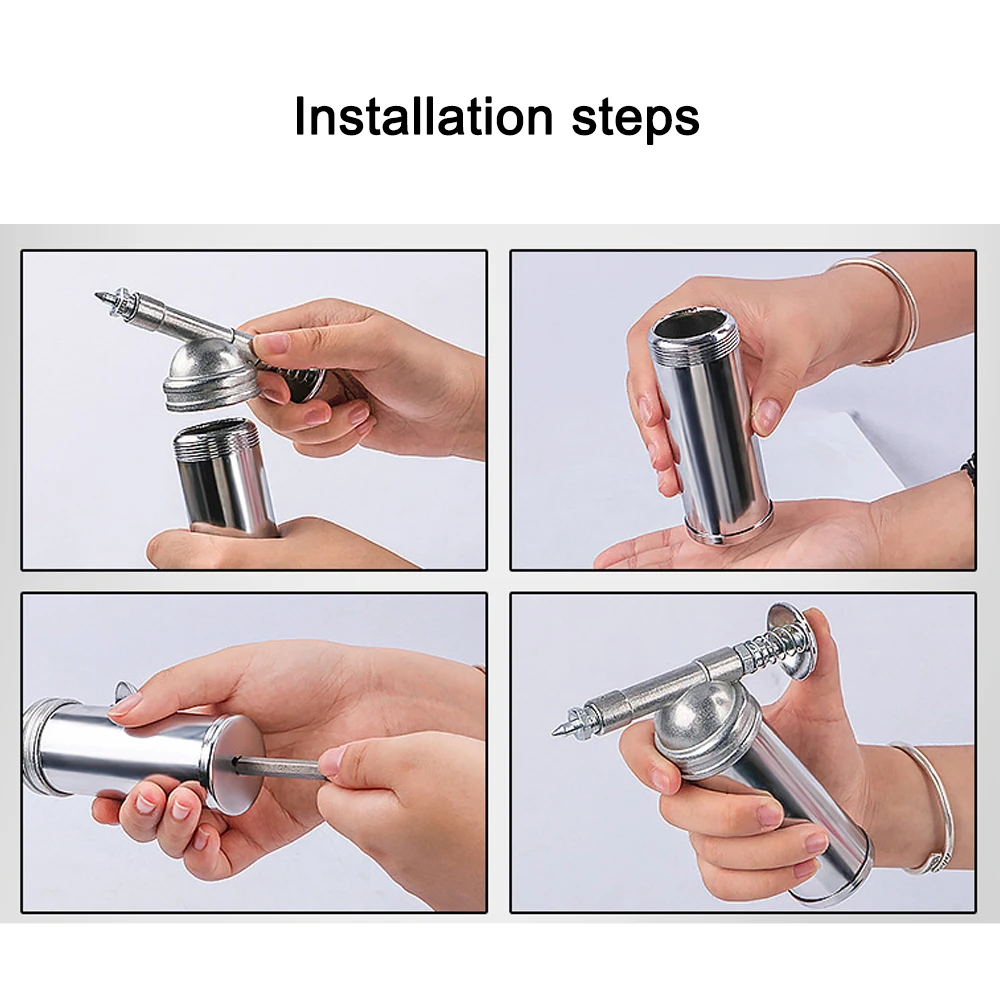 Installation steps