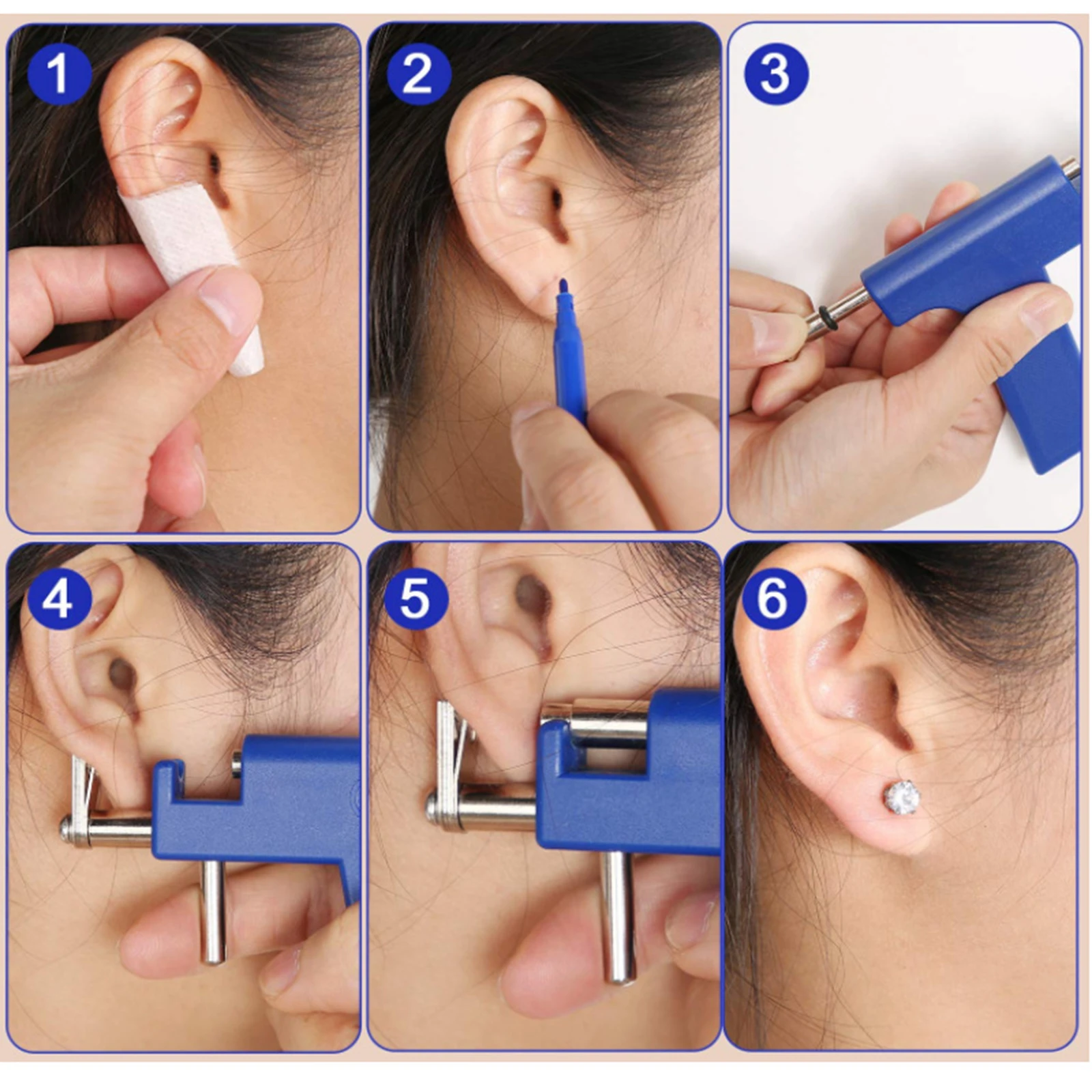 1

2

3

4

5

6