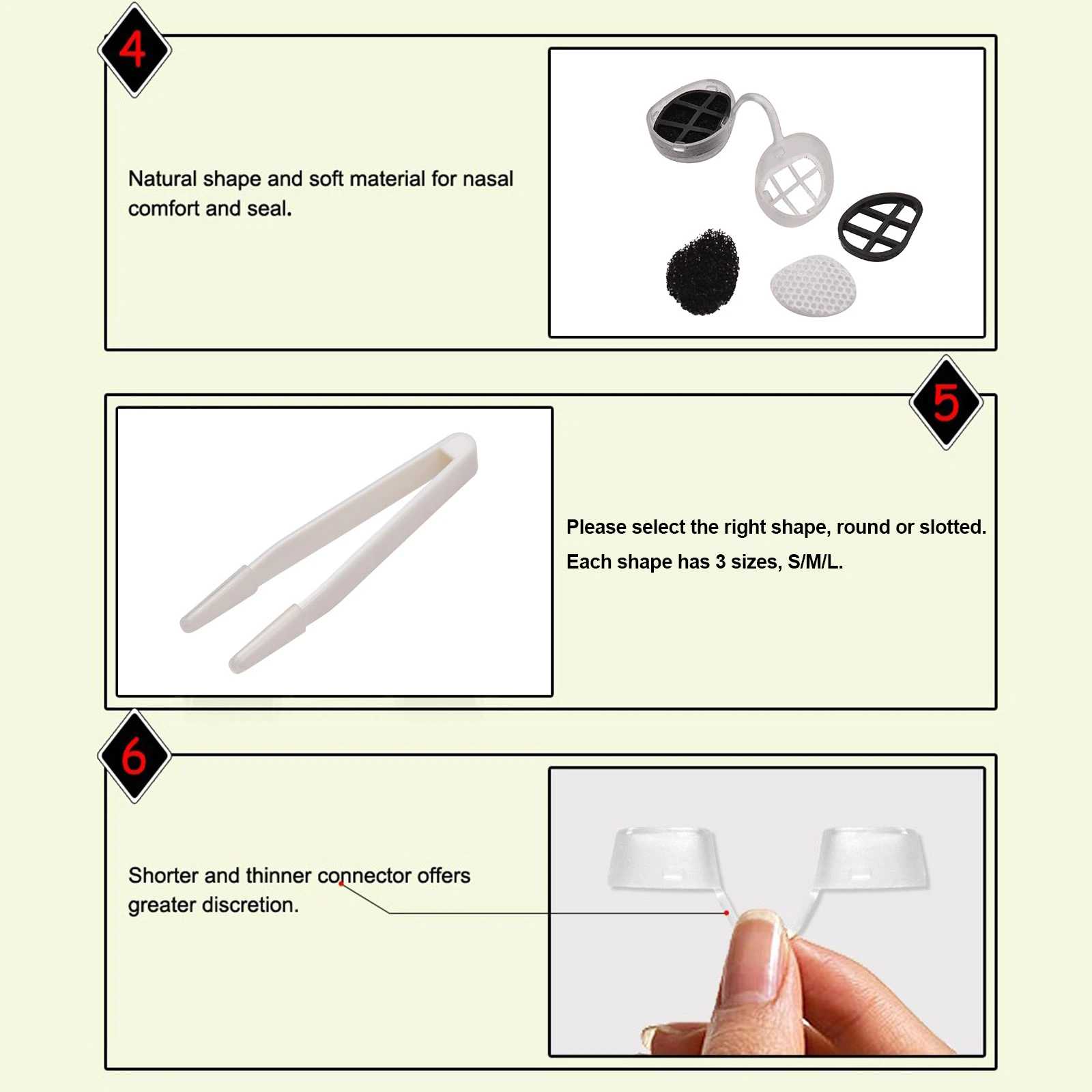 4

Natural shape and soft material for nasal comfort and seal.

5

Please select the right shape, round or slotted.

Each shape has 3 sizes, S/M/L.

6

Shorter and thinner connector offers greater discretion.