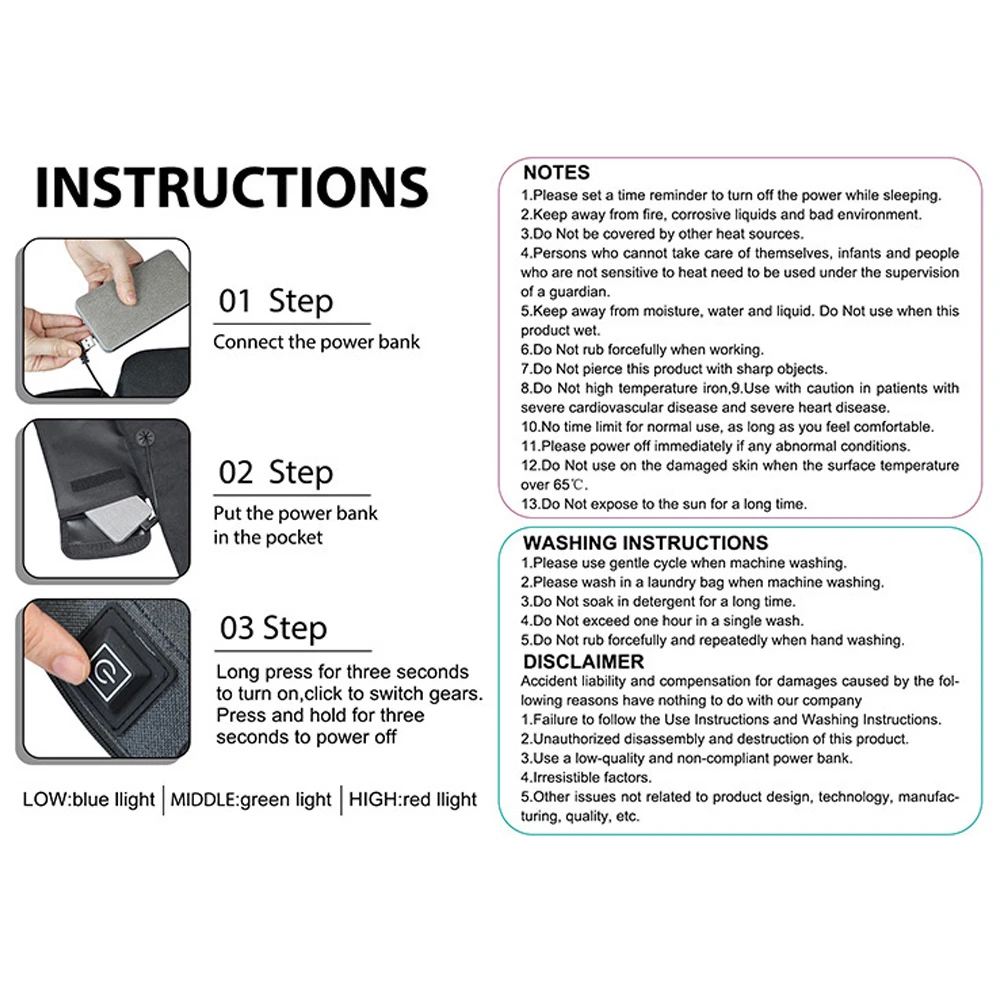 INSTRUCTIONS

01 Step
Connect the power bank

02 Step
Put the power bank in the pocket

03 Step
Long press for three seconds to turn on,click to switch gears. Press and hold for three seconds to power off

LOW:blue llight | MIDDLE:green light | HIGH:red llight

NOTES
1.Please set a time reminder to turn off the power while sleeping.
2.Keep away from fire, corrosive liquids and bad environment.
3.Do Not be covered by other heat sources.
4.Persons who cannot take care of themselves, infants and people who are not sensitive to heat need to be used under the supervision of a guardian.
5.Keep away from moisture, water and liquid. Do Not use when this product wet.
6.Do Not rub forcefully when working.
7.Do Not pierce this product with sharp objects.
8.Do Not high temperature iron,9.Use with caution in patients with severe cardiovascular disease and severe heart disease.
10.No time limit for normal use, as long as you feel comfortable.
11.Please power off immediately if any abnormal conditions.
12.Do Not use on the damaged skin when the surface temperature over 65℃.
13.Do Not expose to the sun for a long time.

WASHING INSTRUCTIONS
1.Please use gentle cycle when machine washing.
2.Please wash in a laundry bag when machine washing.
3.Do Not soak in detergent for a long time.
4.Do Not exceed one hour in a single wash.
5.Do Not rub forcefully and repeatedly when hand washing.

DISCLAIMER
Accident liability and compensation for damages caused by the following reasons have nothing to do with our company
1.Failure to follow the Use Instructions and Washing Instructions.
2.Unauthorized disassembly and destruction of this product.
3.Use a low-quality and non-compliant power bank.
4.Irresistible factors.
5.Other issues not related to product design, technology, manufacturing, quality, etc.