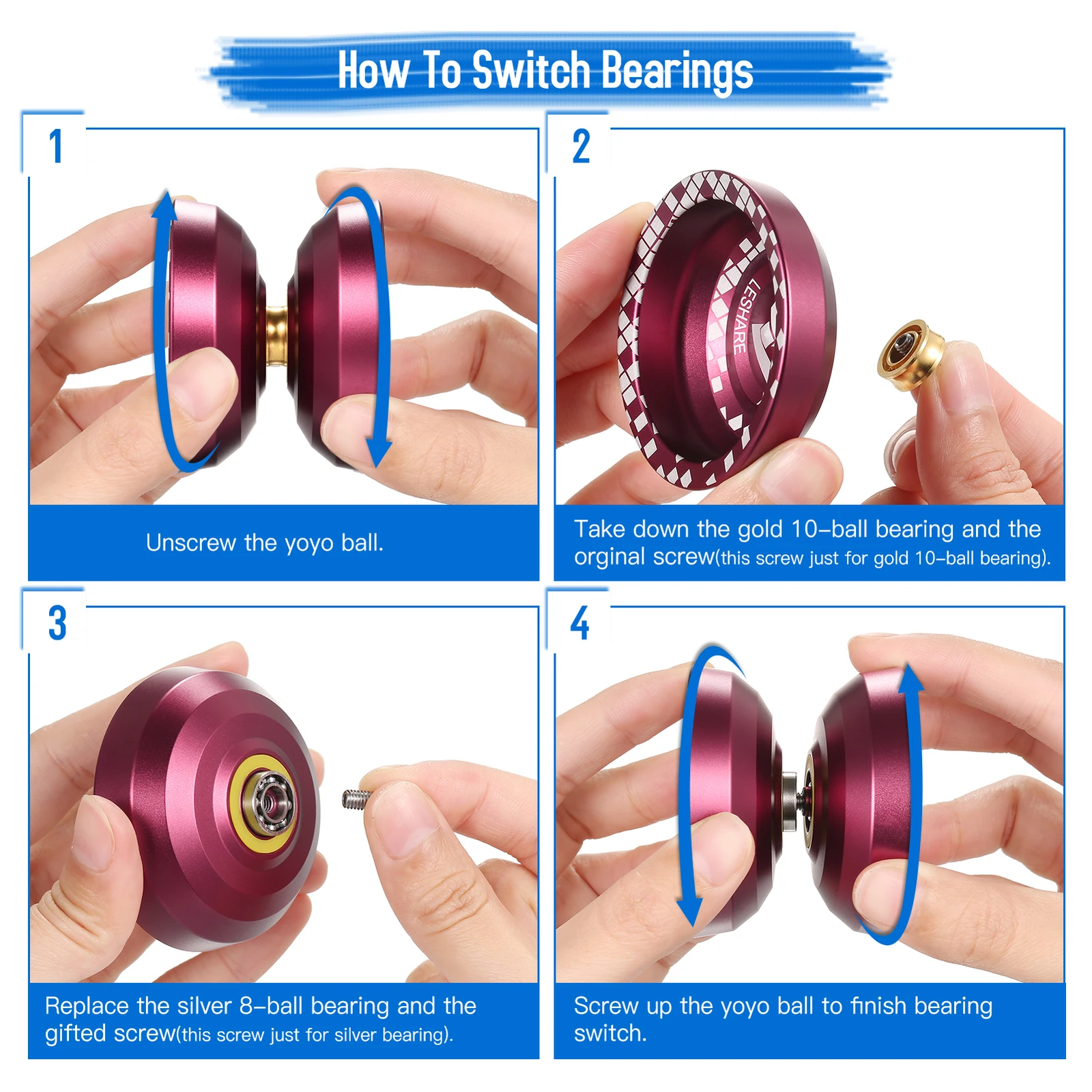 How To Switch Bearings

1

Unscrew the yoyo ball.

2

LESHARE

Take down the gold 10–ball bearing and the orginal screw(this screw just for gold 10–ball bearing).

3

Replace the silver 8–ball bearing and the gifted screw(this screw just for silver bearing).

4

Screw up the yoyo ball to finish bearing switch.