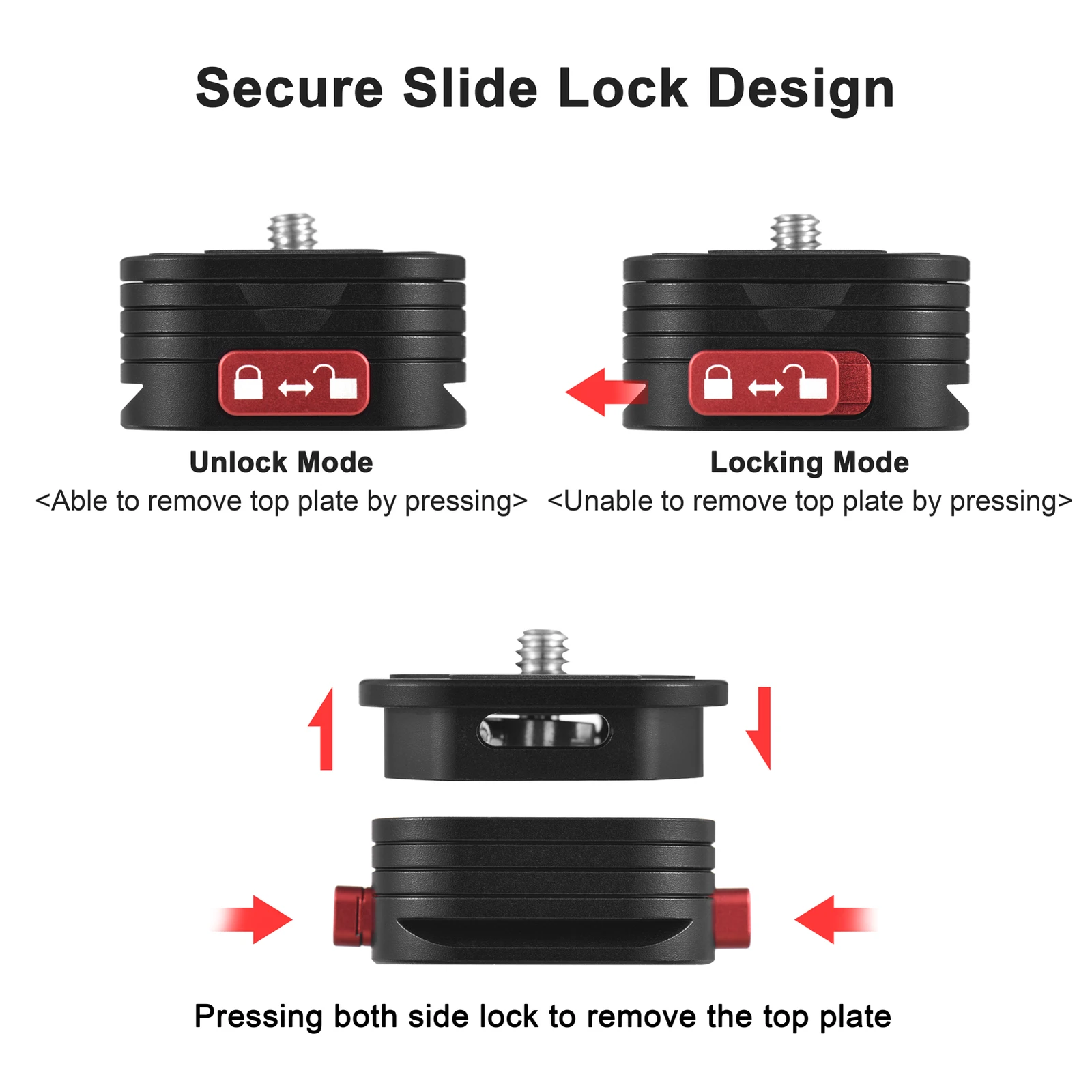 Secure Slide Lock Design

Unlock Mode
<Able to remove top plate by pressing>

Locking Mode
<Unable to remove top plate by pressing>

Pressing both side lock to remove the top plate