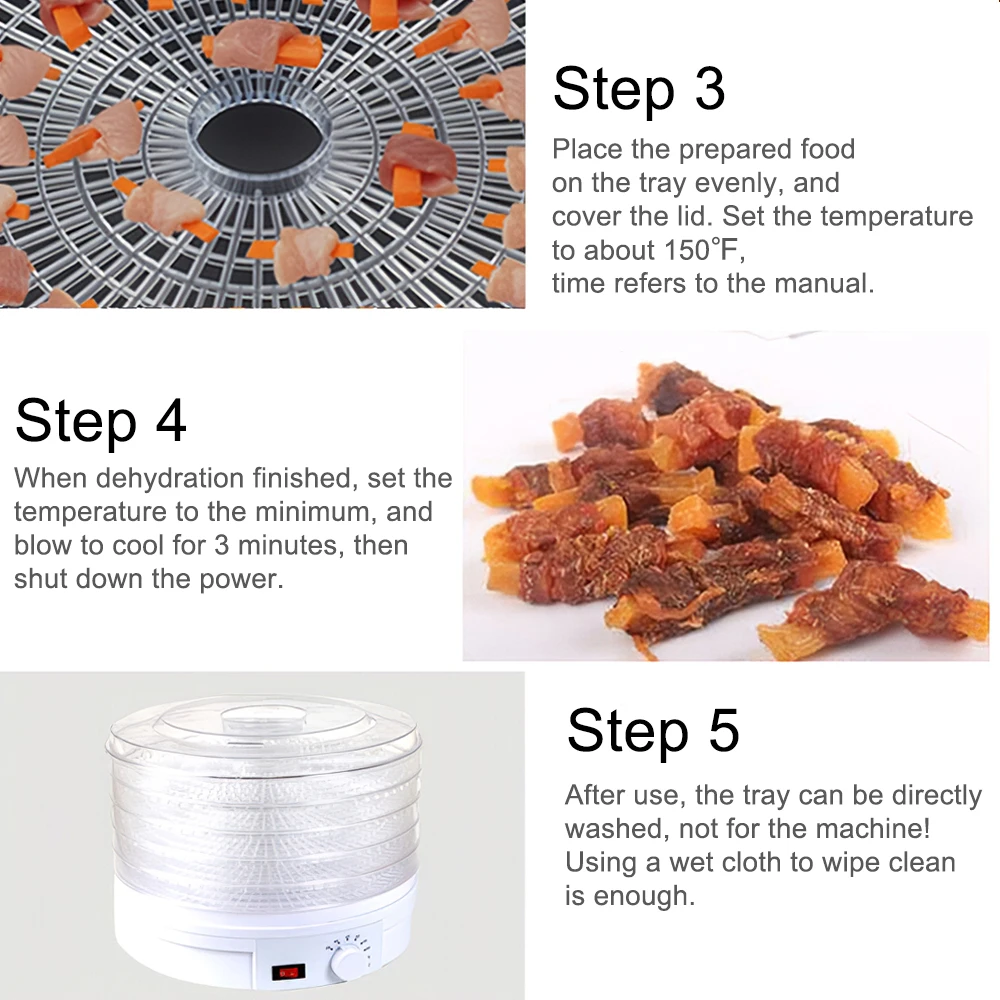 Step 3

Place the prepared food on the tray evenly, and cover the lid. Set the temperature to about 150°F, time refers to the manual.

Step 4

When dehydration finished, set the temperature to the minimum, and blow to cool for 3 minutes, then shut down the power.

Step 5

After use, the tray can be directly washed, not for the machine! Using a wet cloth to wipe clean is enough.