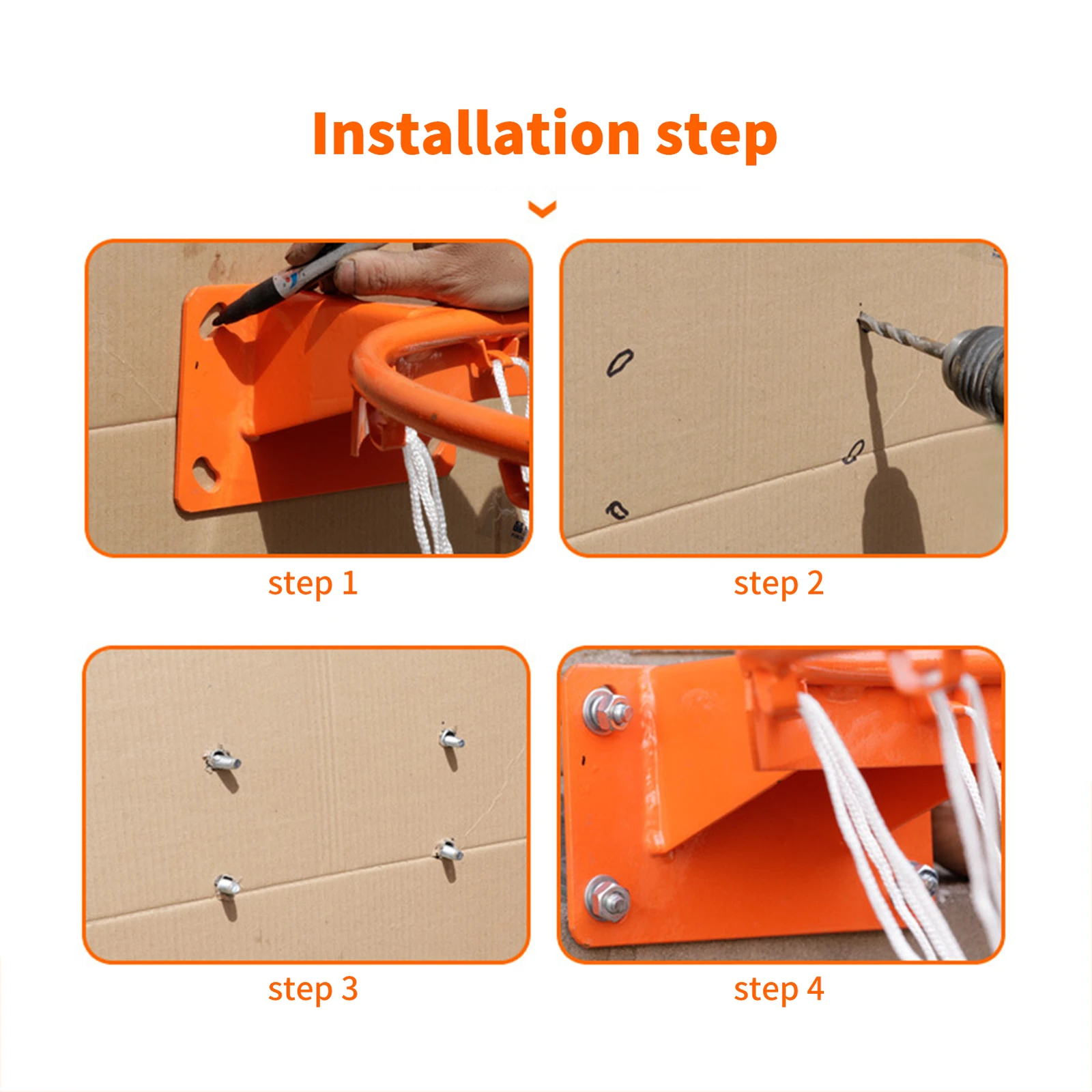 Installation step

step 1

step 2

step 3

step 4