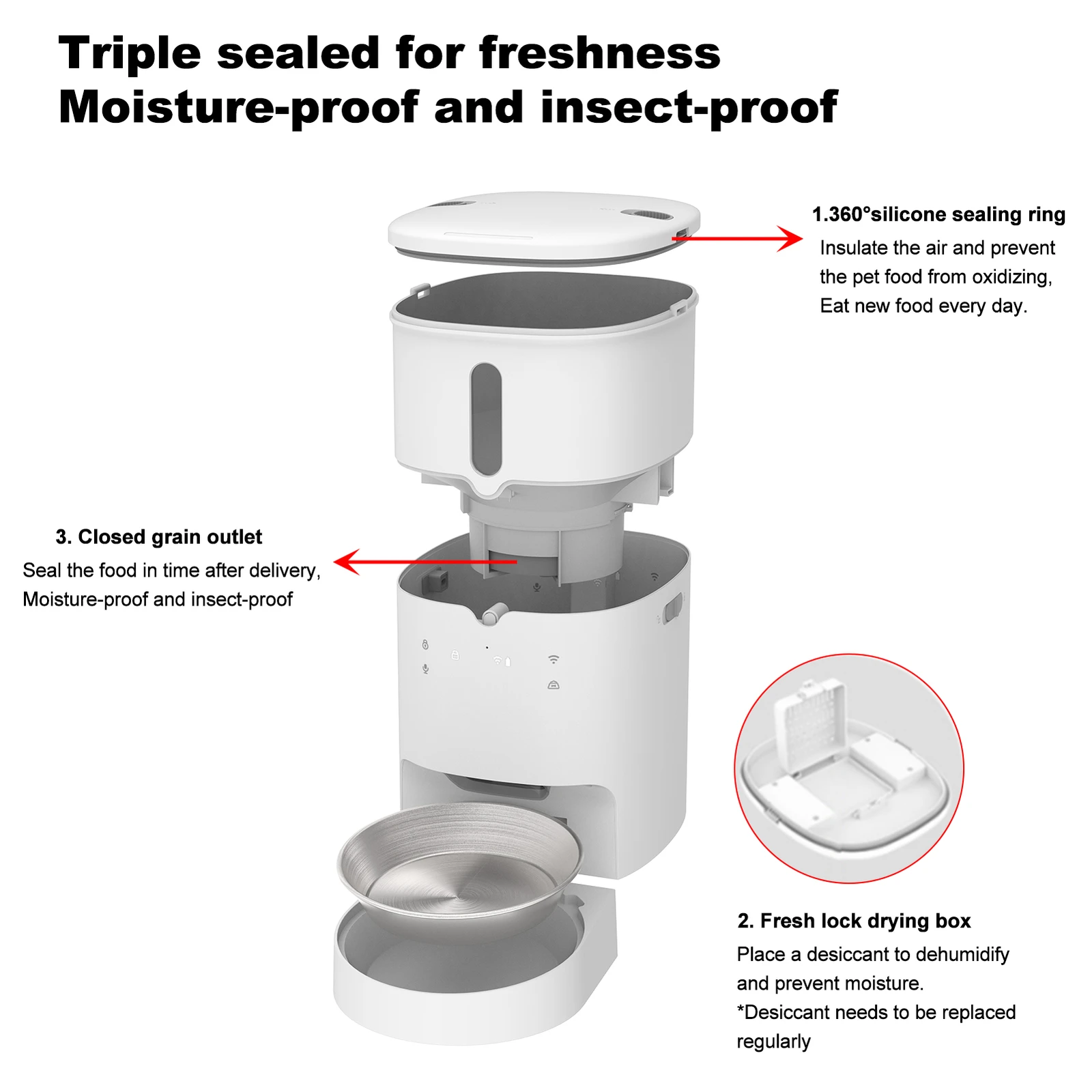 Triple sealed for freshness
Moisture-proof and insect-proof

1.360°silicone sealing ring
Insulate the air and prevent the pet food from oxidizing, Eat new food every day.

3. Closed grain outlet
Seal the food in time after delivery, Moisture-proof and insect-proof

2. Fresh lock drying box
Place a desiccant to dehumidify and prevent moisture.
*Desiccant needs to be replaced regularly