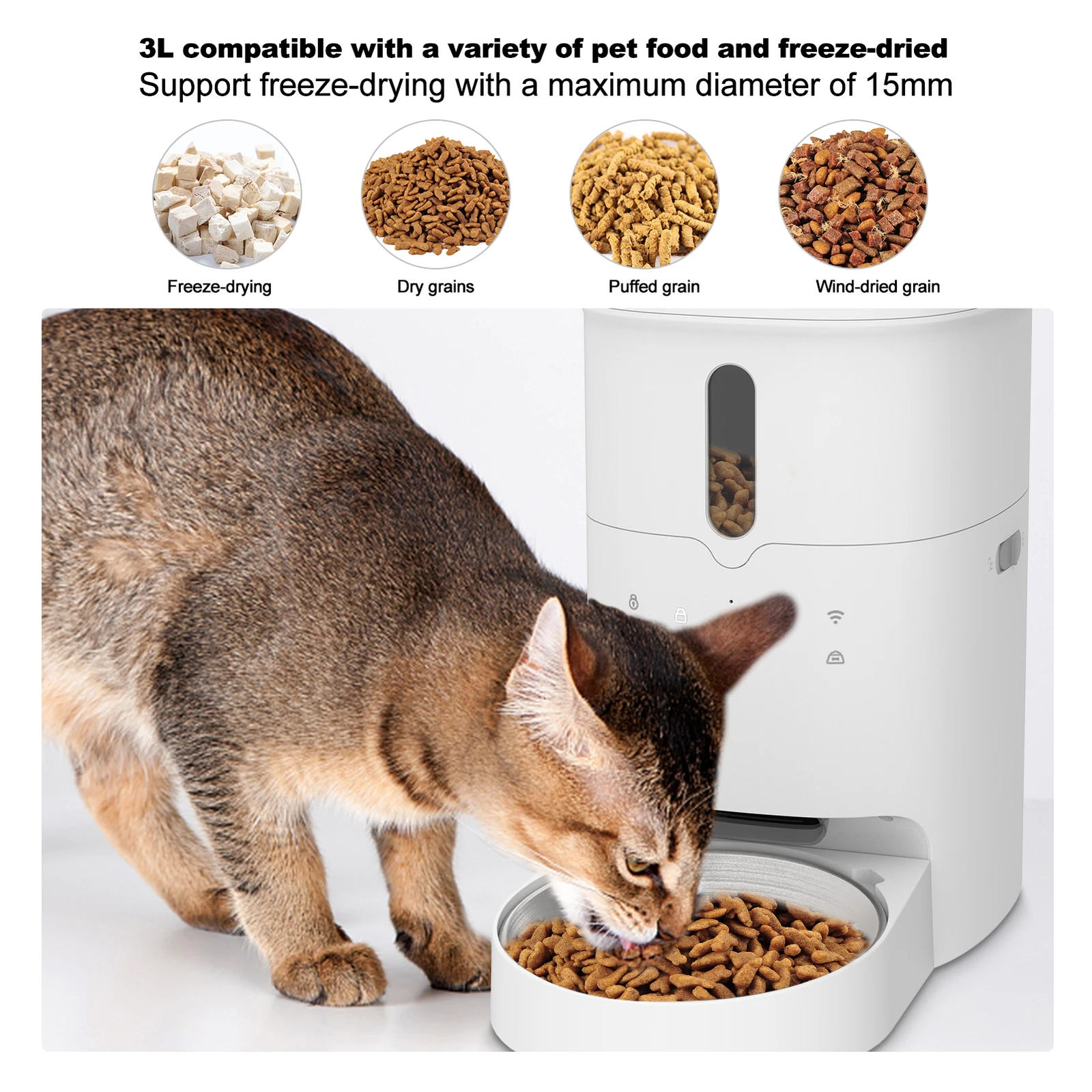 3L compatible with a variety of pet food and freeze-dried
Support freeze-drying with a maximum diameter of 15mm

Freeze-drying

Dry grains

Puffed grain

Wind-dried grain