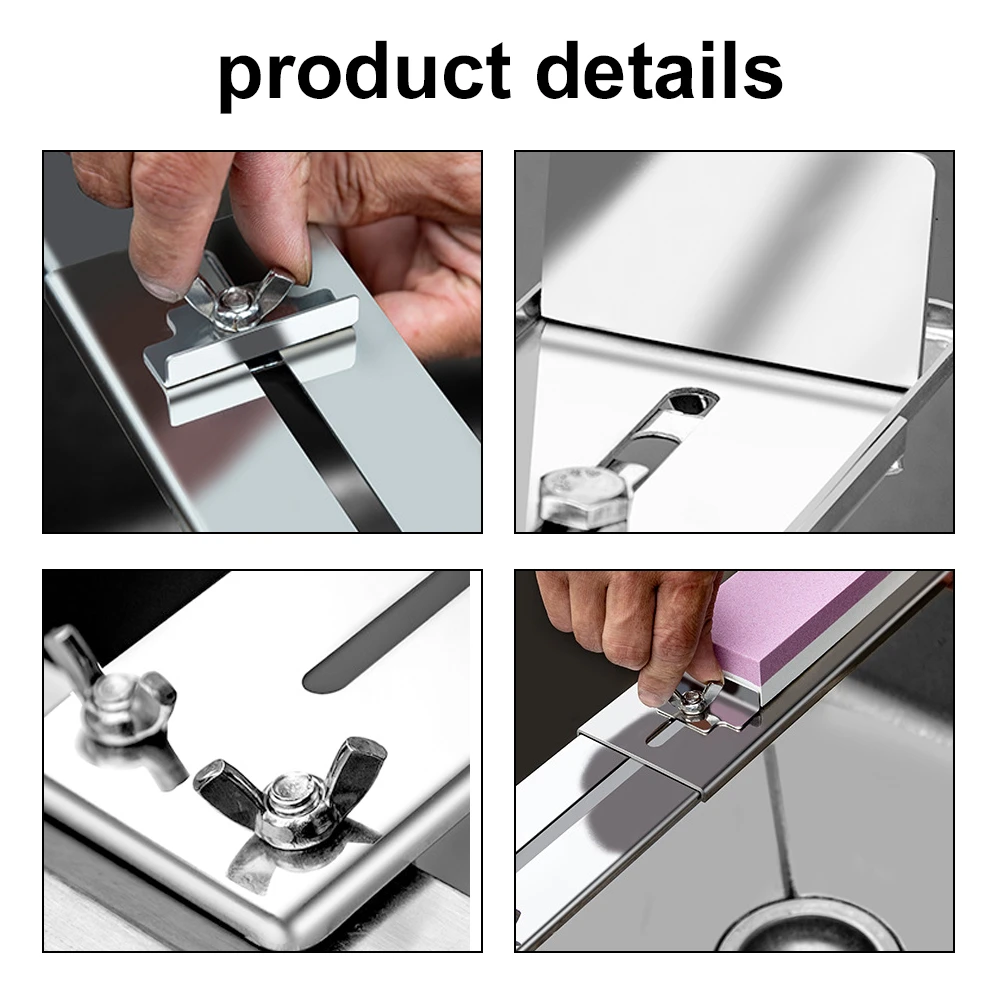 product details