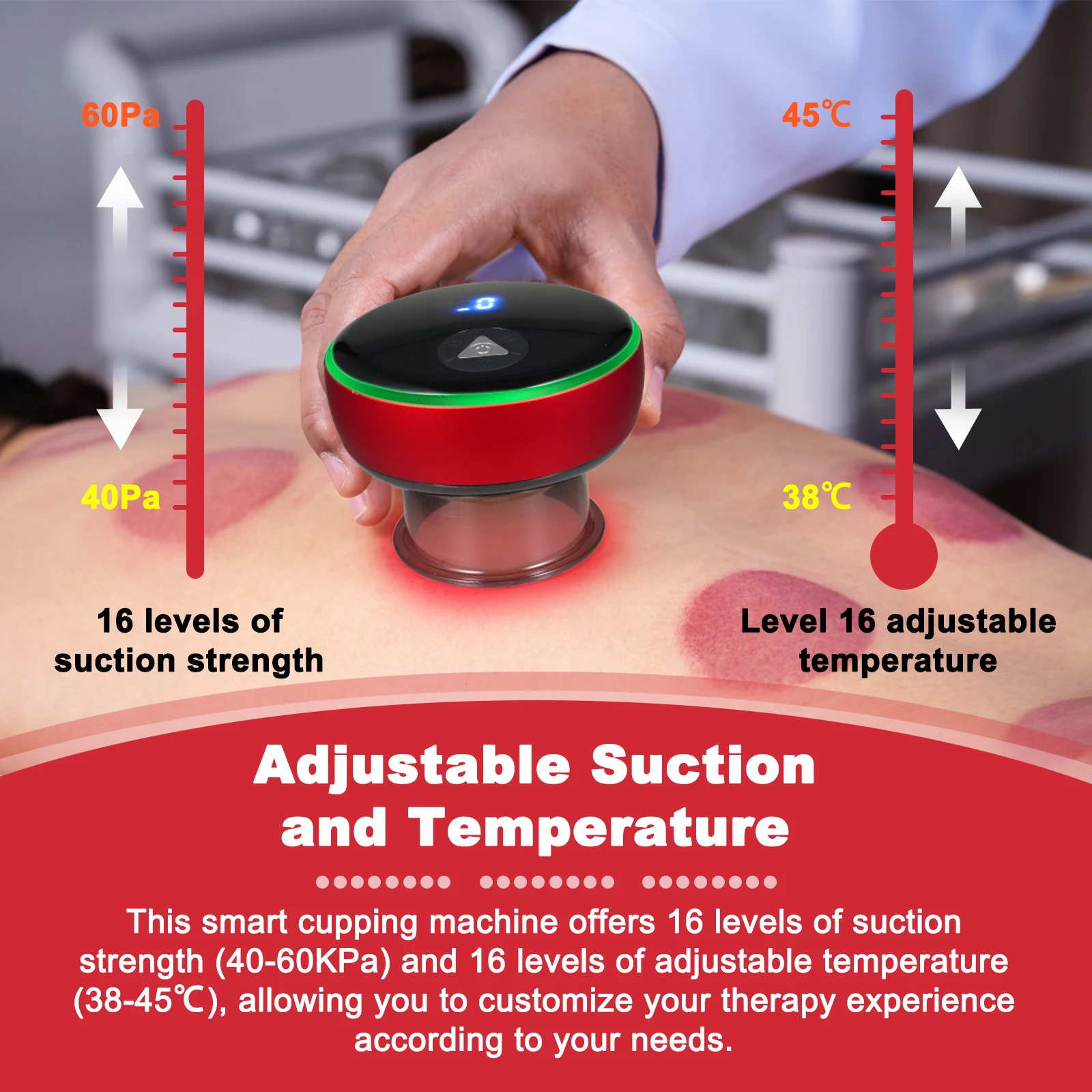 60Pa

40Pa

16 levels of suction strength

45℃

38℃

Level 16 adjustable temperature

Adjustable Suction and Temperature

This smart cupping machine offers 16 levels of suction strength (40-60KPa) and 16 levels of adjustable temperature (38-45℃), allowing you to customize your therapy experience according to your needs.