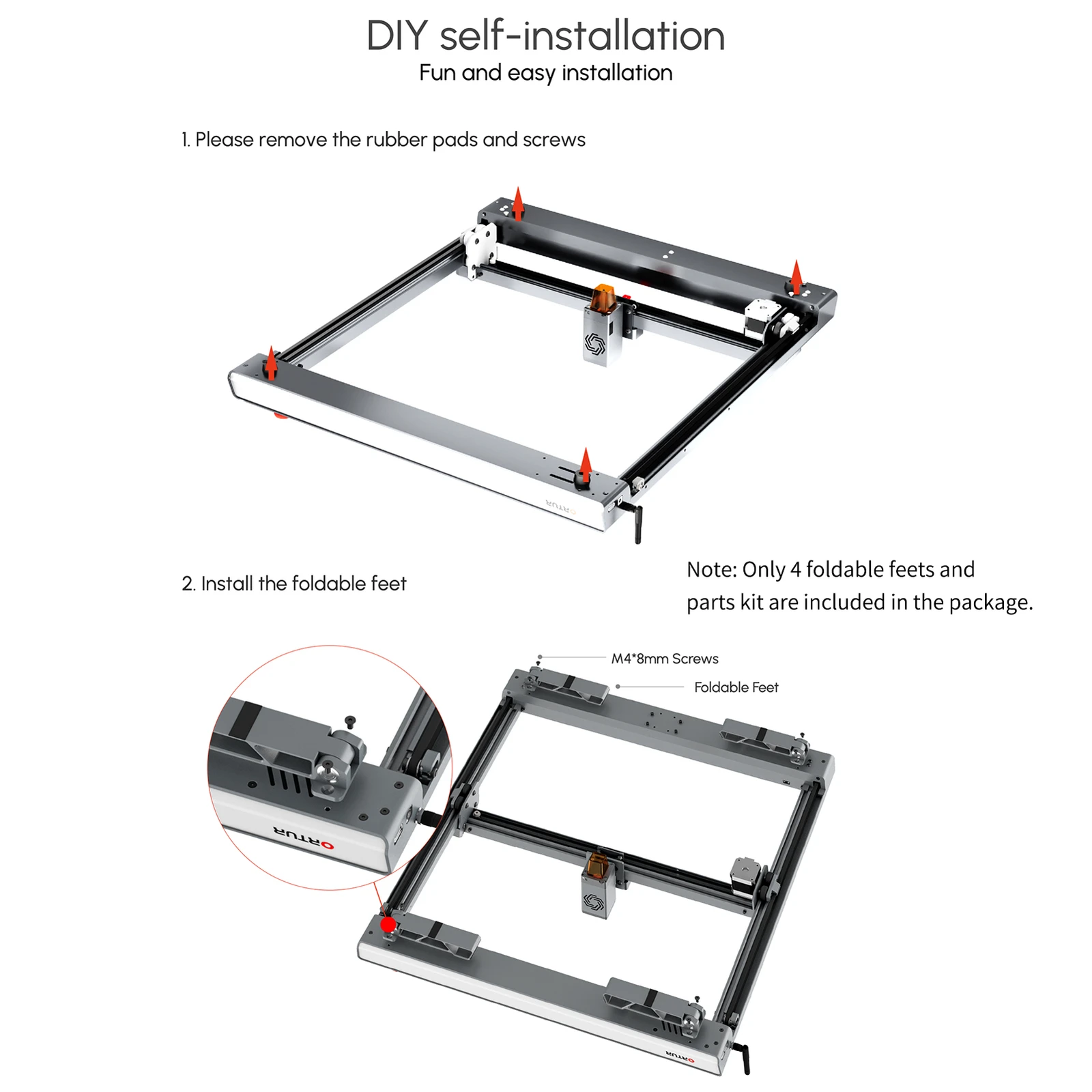 DIY self-installation
Fun and easy installation

1. Please remove the rubber pads and screws

ORTUR

2. Install the foldable feet

Note: Only 4 foldable feets and parts kit are included in the package.

M4*8mm Screws

Foldable Feet

ORTUR

ORTUR