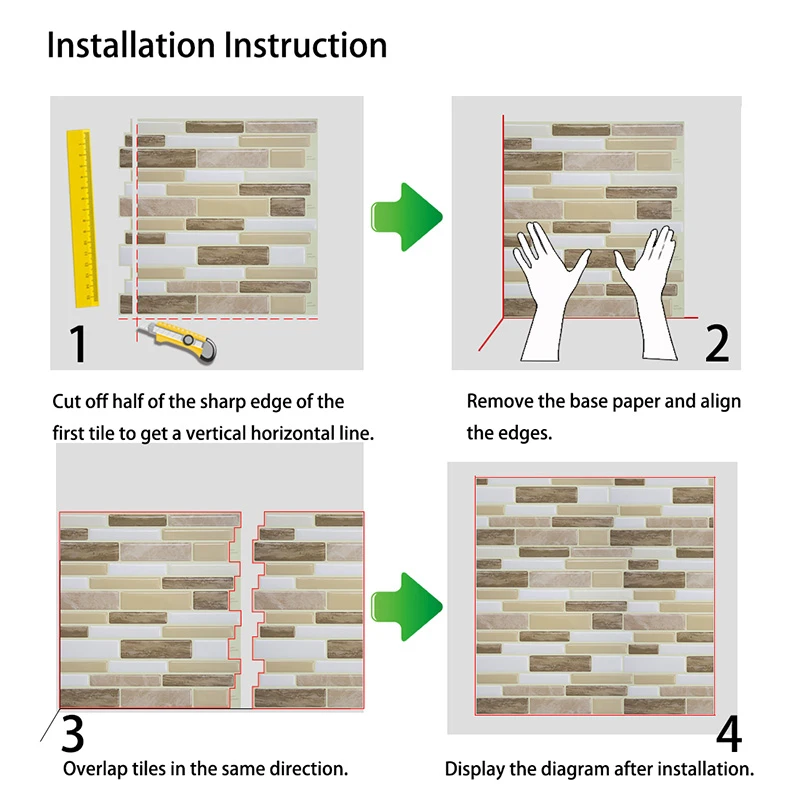 Installation Instruction

1

Cut off half of the sharp edge of the first tile to get a vertical horizontal line.

2

Remove the base paper and align the edges.

3

Overlap tiles in the same direction.

4

Display the diagram after installation.