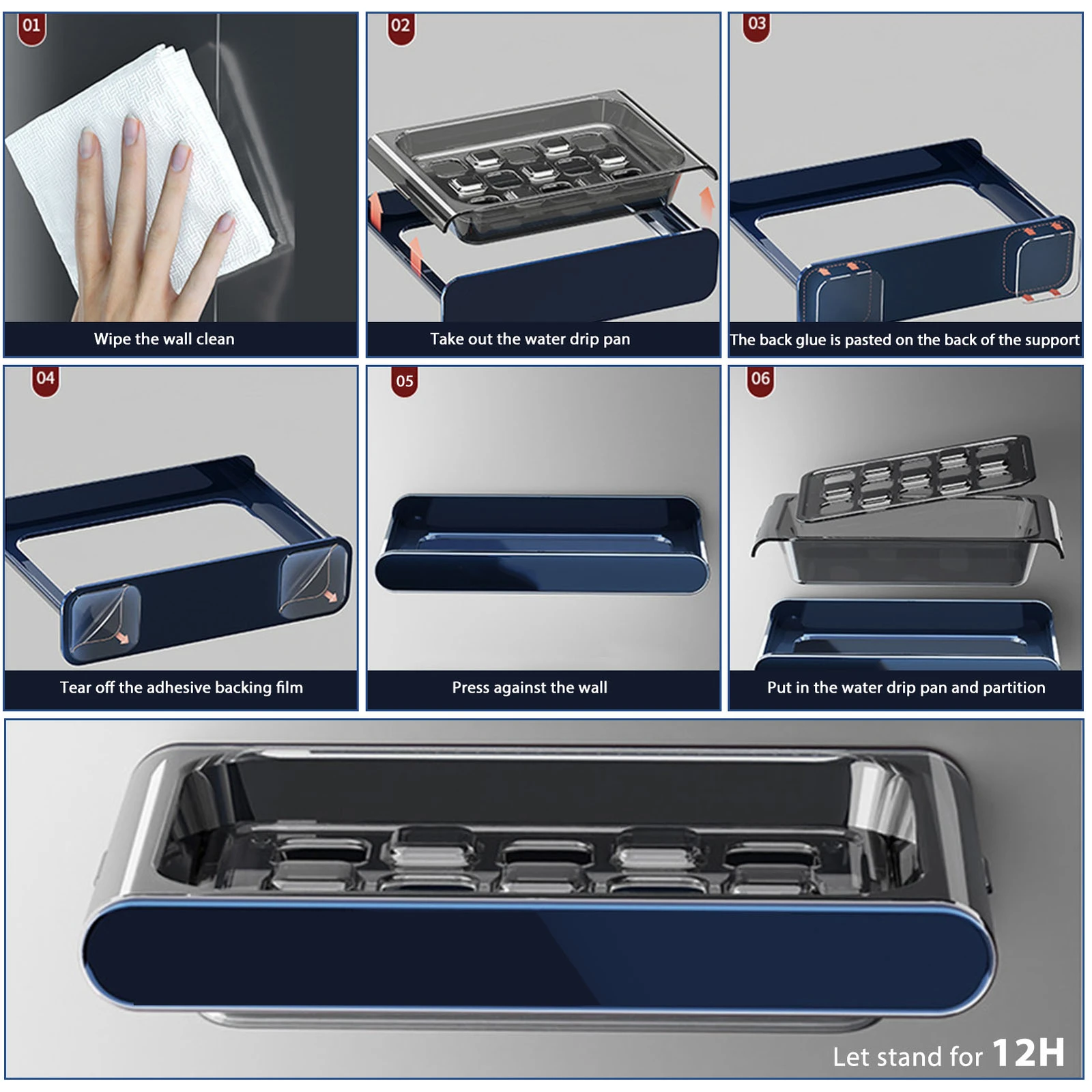 01
Wipe the wall clean

02
Take out the water drip pan

03
The back glue is pasted on the back of the support

04
Tear off the adhesive backing film

05
Press against the wall

06
Put in the water drip pan and partition

Let stand for 12H