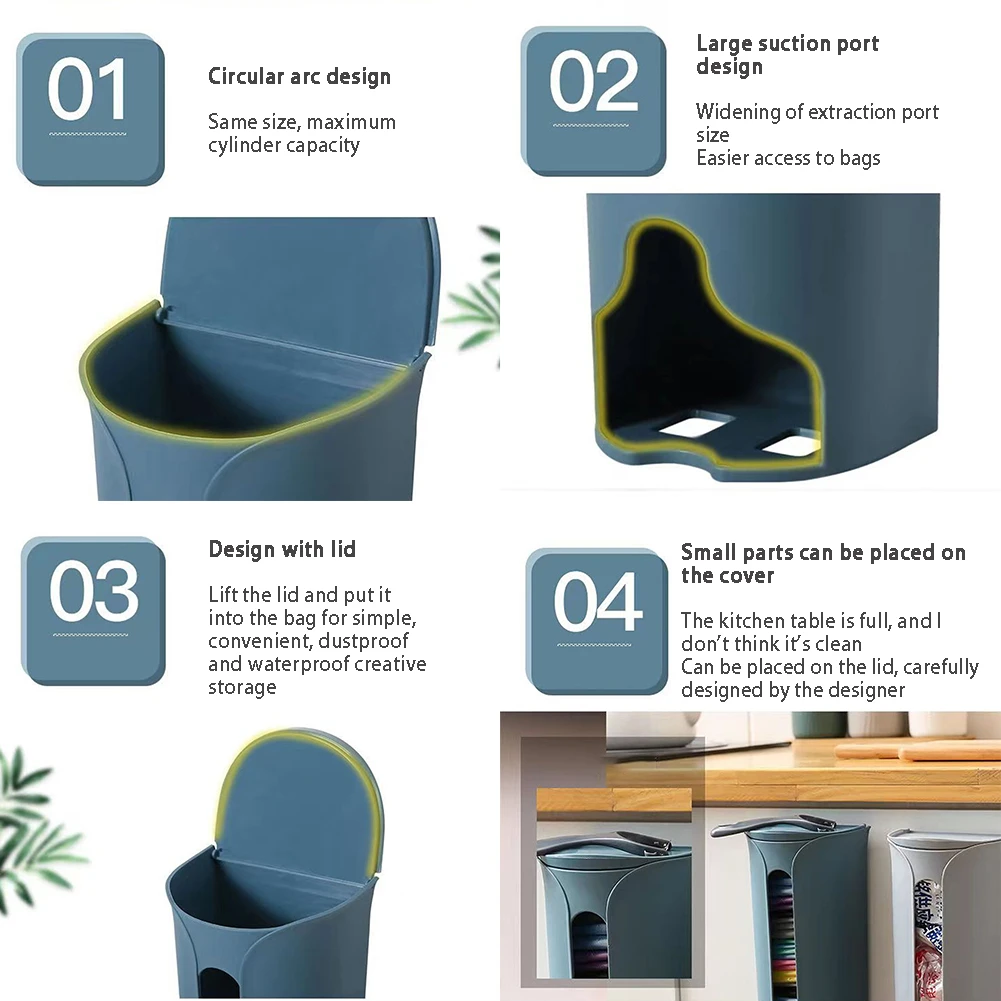 01

Circular arc design

Same size, maximum cylinder capacity

02

Large suction port design

Widening of extraction port size
Easier access to bags

03

Design with lid

Lift the lid and put it into the bag for simple, convenient, dustproof and waterproof creative storage

04

Small parts can be placed on the cover

The kitchen table is full, and I don't think it's clean
Can be placed on the lid, carefully designed by the designer