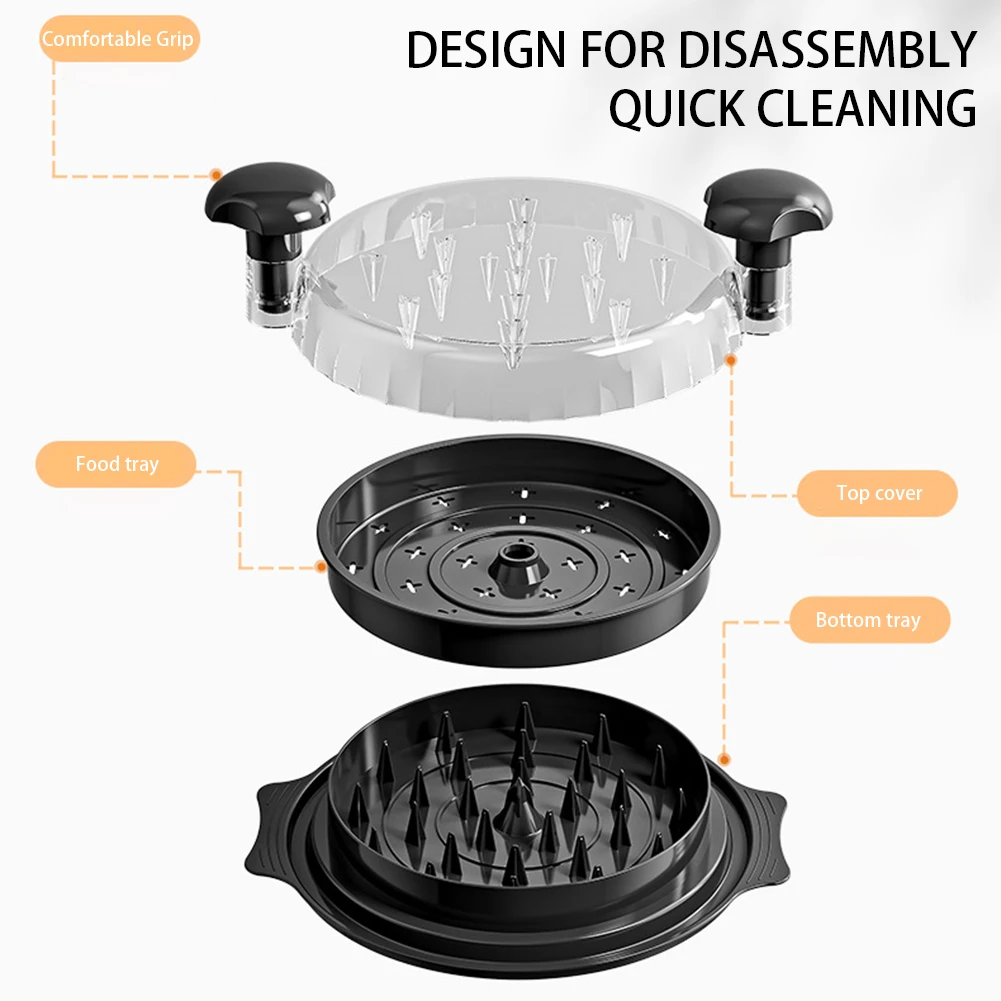 Comfortable Grip

DESIGN FOR DISASSEMBLY
QUICK CLEANING

Food tray

Top cover

Bottom tray