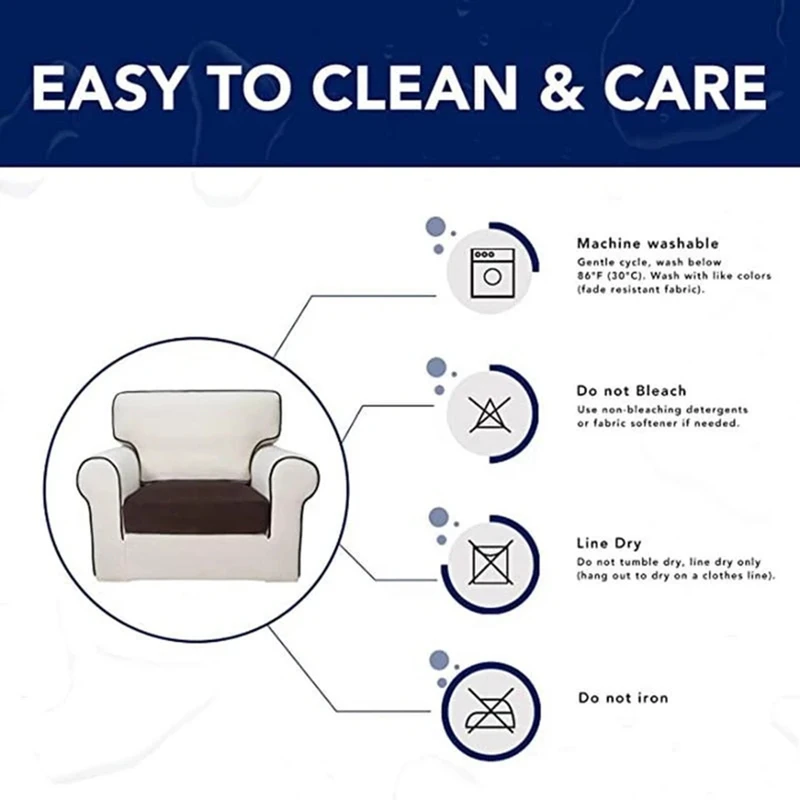 EASY TO CLEAN & CARE

Machine washable
Gentle cycle, wash below 86°F (30°C). Wash with like colors (fade resistant fabric).

Do not Bleach
Use non-bleaching detergents or fabric softener if needed.

Line Dry
Do not tumble dry, line dry only (hang out to dry on a clothes line).

Do not iron