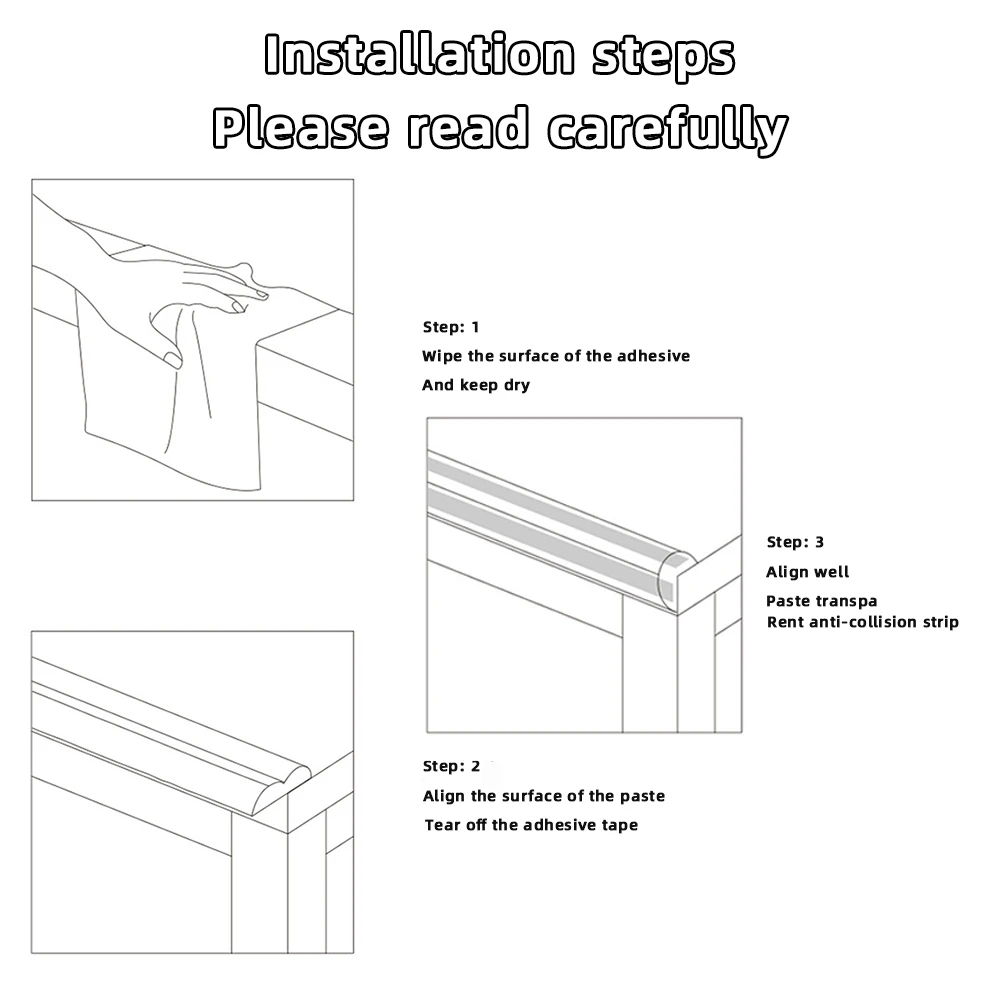 Installation steps
Please read carefully

Step: 1
Wipe the surface of the adhesive
And keep dry

Step: 3
Align well
Paste transpa
Rent anti-collision strip

Step: 2
Align the surface of the paste
Tear off the adhesive tape