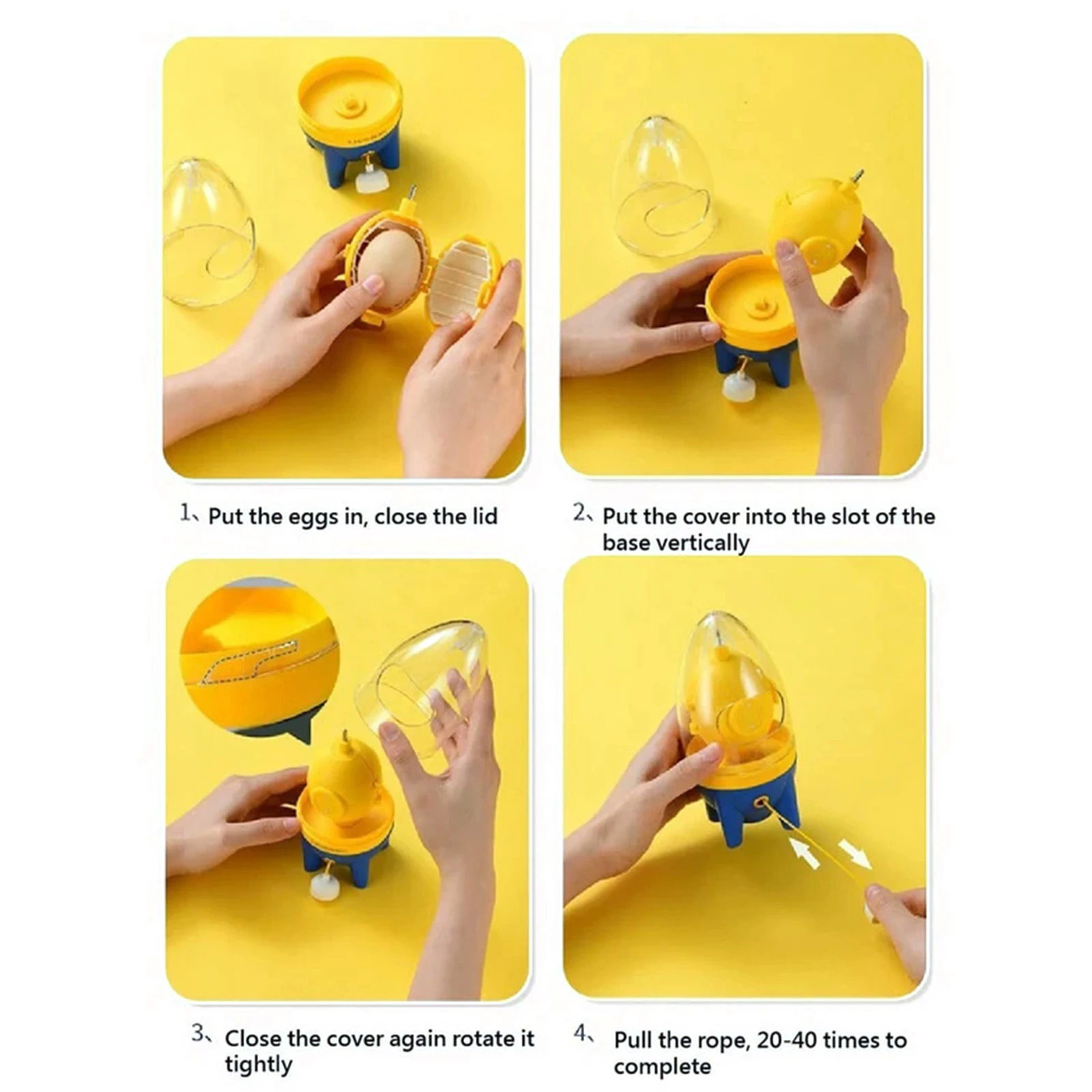 1、Put the eggs in, close the lid

2、Put the cover into the slot of the base vertically

3、Close the cover again rotate it tightly

4、Pull the rope, 20-40 times to complete