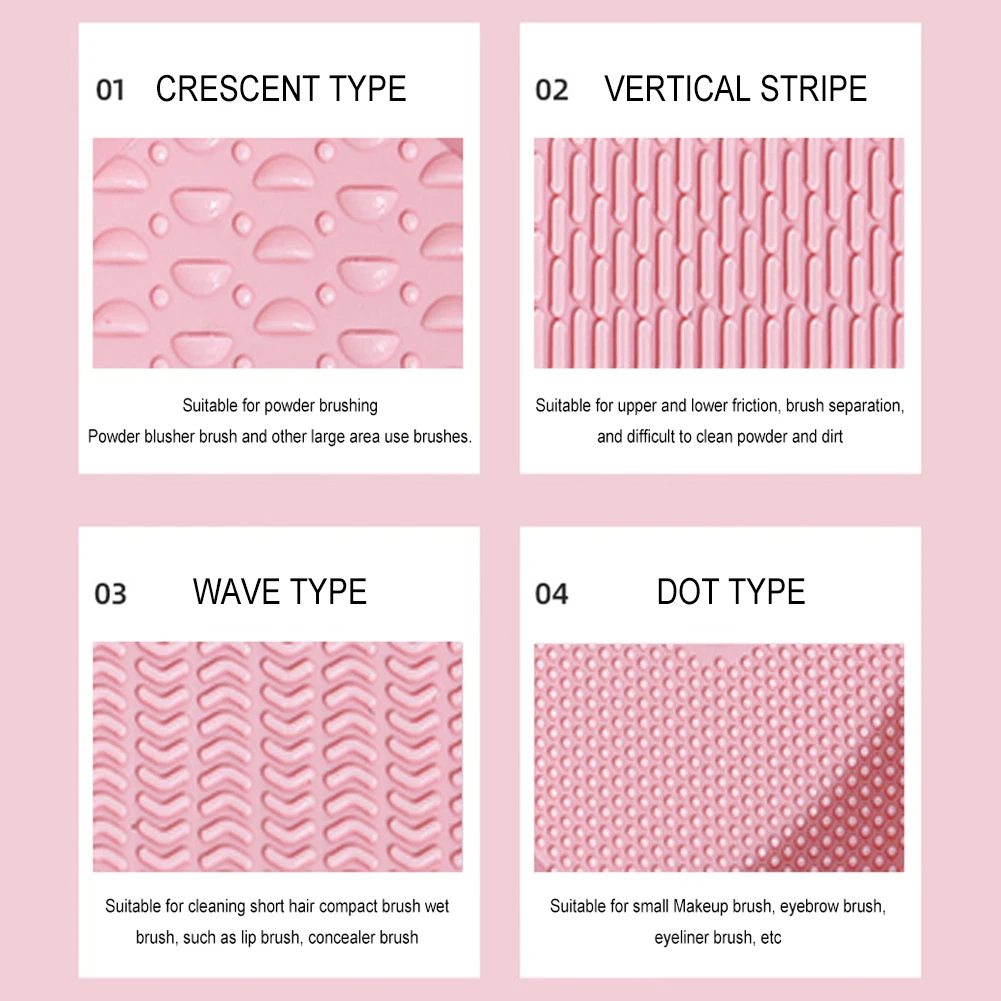 01 CRESCENT TYPE

Suitable for powder brushing
Powder blusher brush and other large area use brushes.

02 VERTICAL STRIPE

Suitable for upper and lower friction, brush separation, and difficult to clean powder and dirt

03 WAVE TYPE

Suitable for cleaning short hair compact brush wet brush, such as lip brush, concealer brush

04 DOT TYPE

Suitable for small Makeup brush, eyebrow brush, eyeliner brush, etc