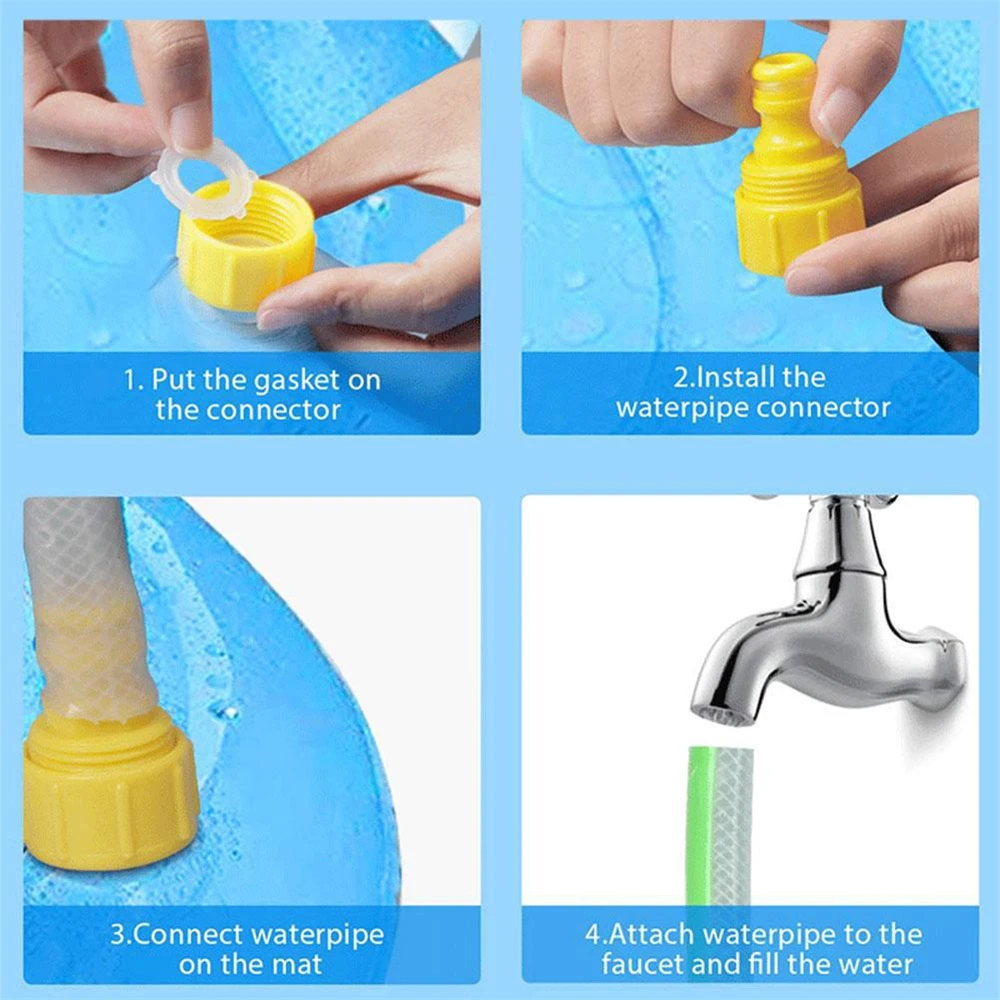 1. Put the gasket on the connector

2.Install the waterpipe connector

3.Connect waterpipe on the mat

4.Attach waterpipe to the faucet and fill the water